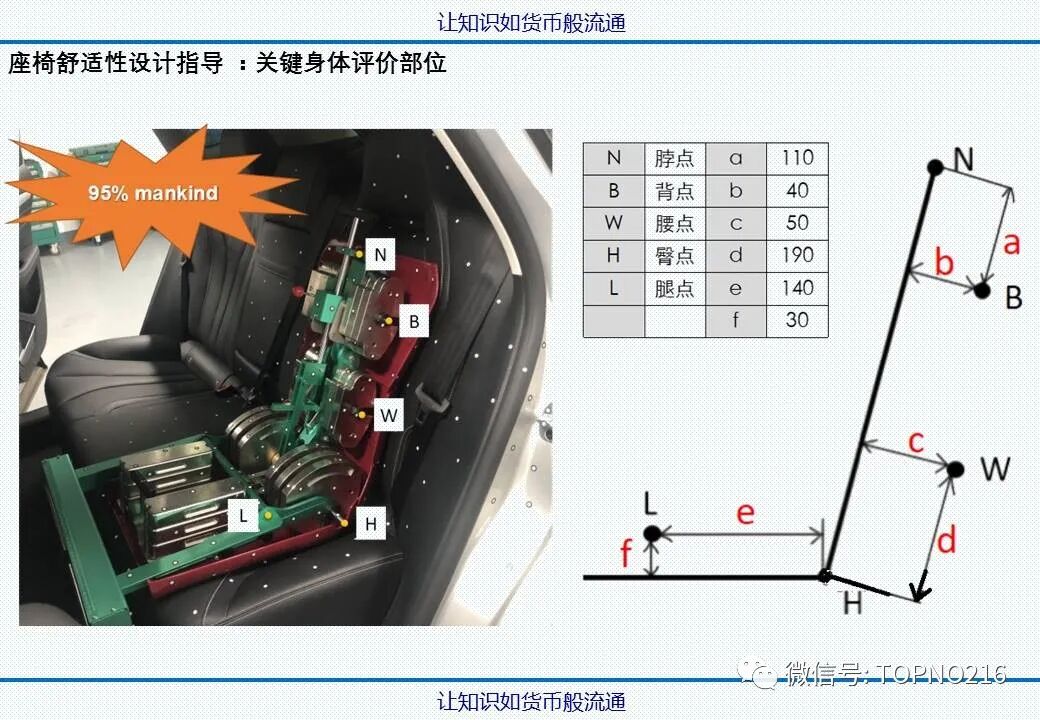 让知识如货币般流通

座椅舒适性设计指导 ：关键身体评价部位

95% mankind

N

B

W

L

H

| N | 脖点 | a | 110 |
|---|---|---|---|
| B | 背点 | b | 40 |
| W | 腰点 | c | 50 |
| H | 臀点 | d | 190 |
| L | 腿点 | e | 140 |
|  |  | f | 30 |

N
a
b
B
c
W
d
L
e
f
H

微信号: TOPNO216

让知识如货币般流通