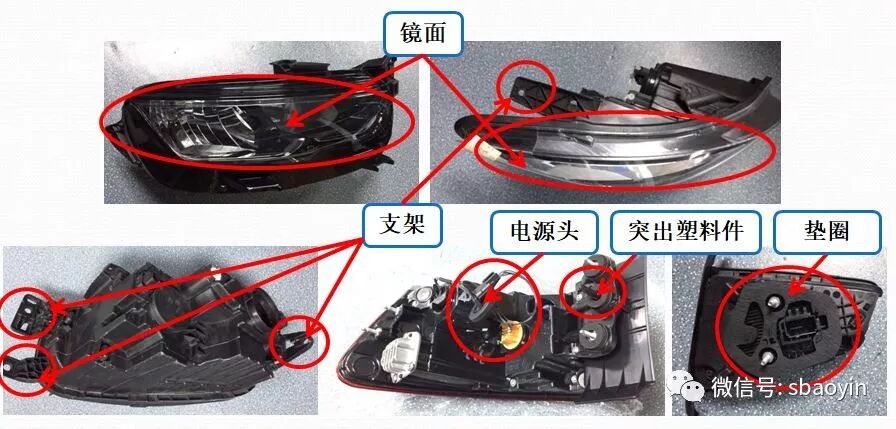 镜面

支架

电源头

突出塑料件

垫圈

微信号: sbaoyin