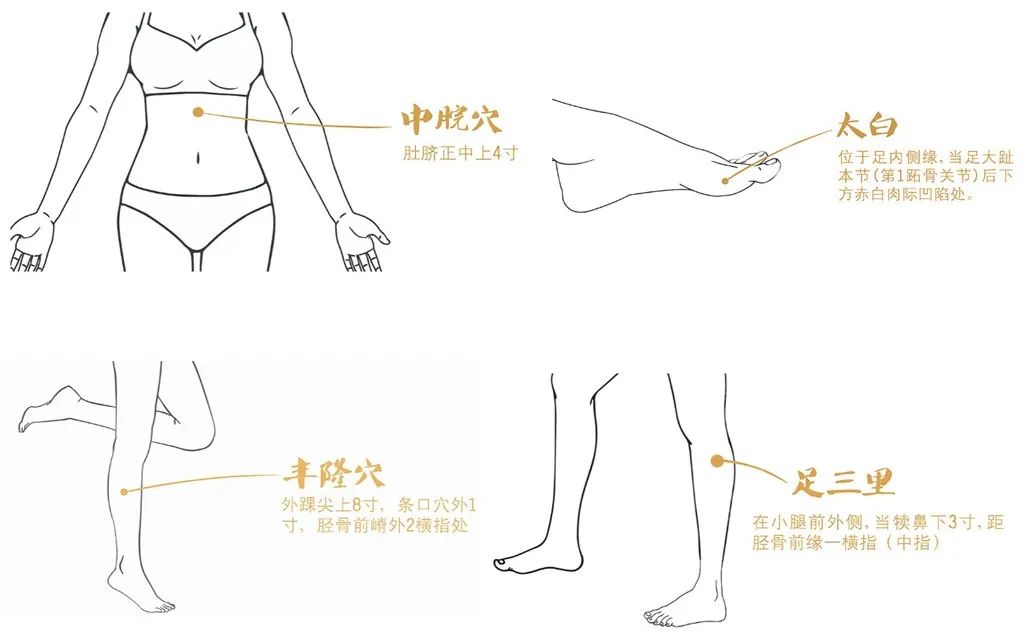 中脘穴
肚脐正中上4寸

太白
位于足内侧缘，当足大趾本节（第1跖骨关节）后下方赤白肉际凹陷处。

丰隆穴
外踝尖上8寸，条口穴外1寸，胫骨前嵴外2横指处

足三里
在小腿前外侧，当犊鼻下3寸，距胫骨前缘一横指（中指）