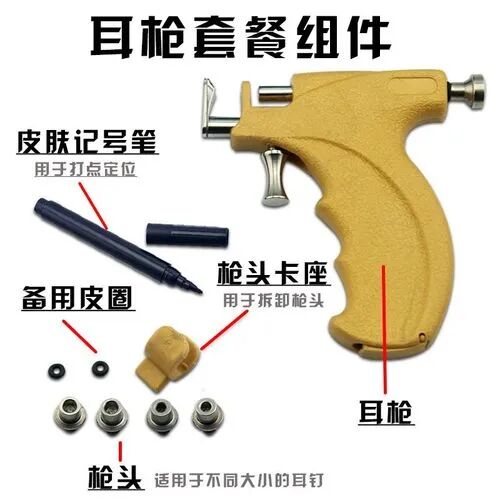 耳枪套餐组件

皮肤记号笔
用于打点定位

枪头卡座
用于拆卸枪头

备用皮圈

耳枪

枪头 适用于不同大小的耳钉