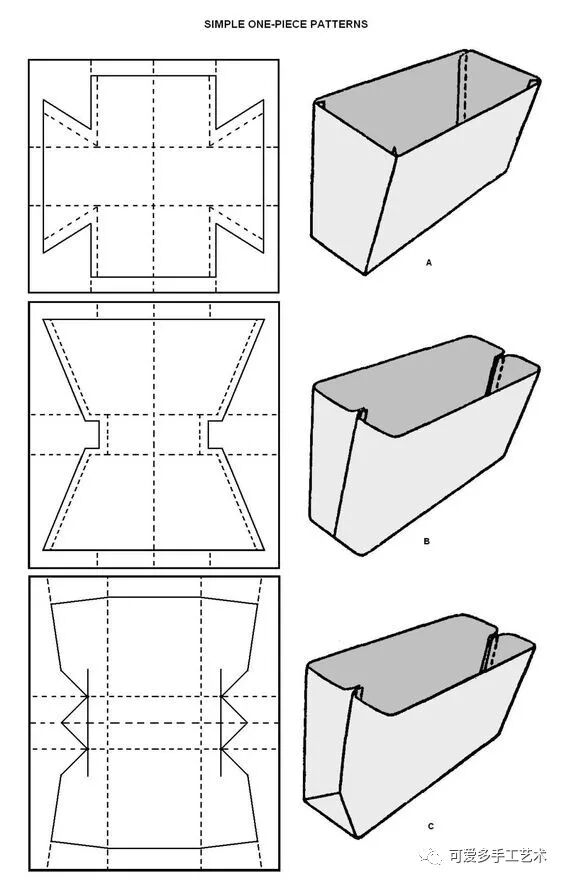 SIMPLE ONE-PIECE PATTERNS

A

B

C

可爱多手工艺术