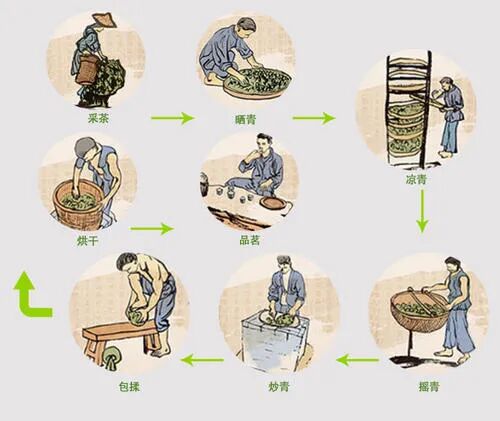 采茶

晒青

凉青

烘干

品茗

包揉

炒青

摇青