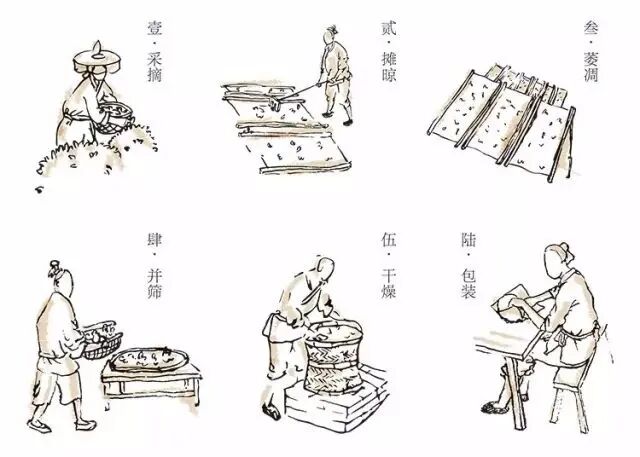 壹·采摘

贰·摊晾

叁·萎凋

肆·并筛

伍·干燥

陆·包装