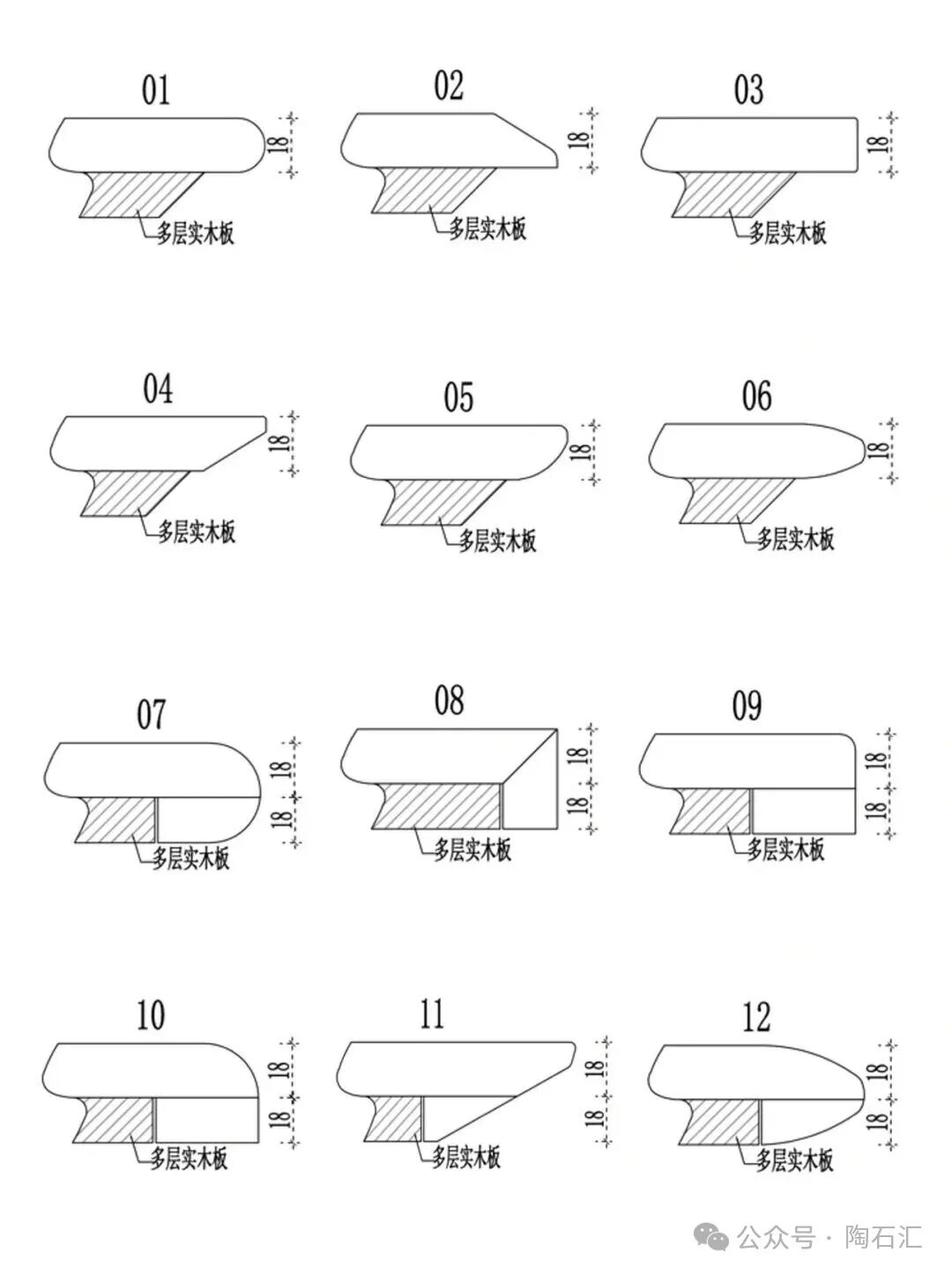 01

18

多层实木板

02

18

多层实木板

03

18

多层实木板

04

18

多层实木板

05

18

多层实木板

06

18

多层实木板

07

18

18

多层实木板

08

18

18

多层实木板

09

18

18

多层实木板

10

18

18

多层实木板

11

18

18

多层实木板

12

18

18

多层实木板

公众号 · 陶石汇