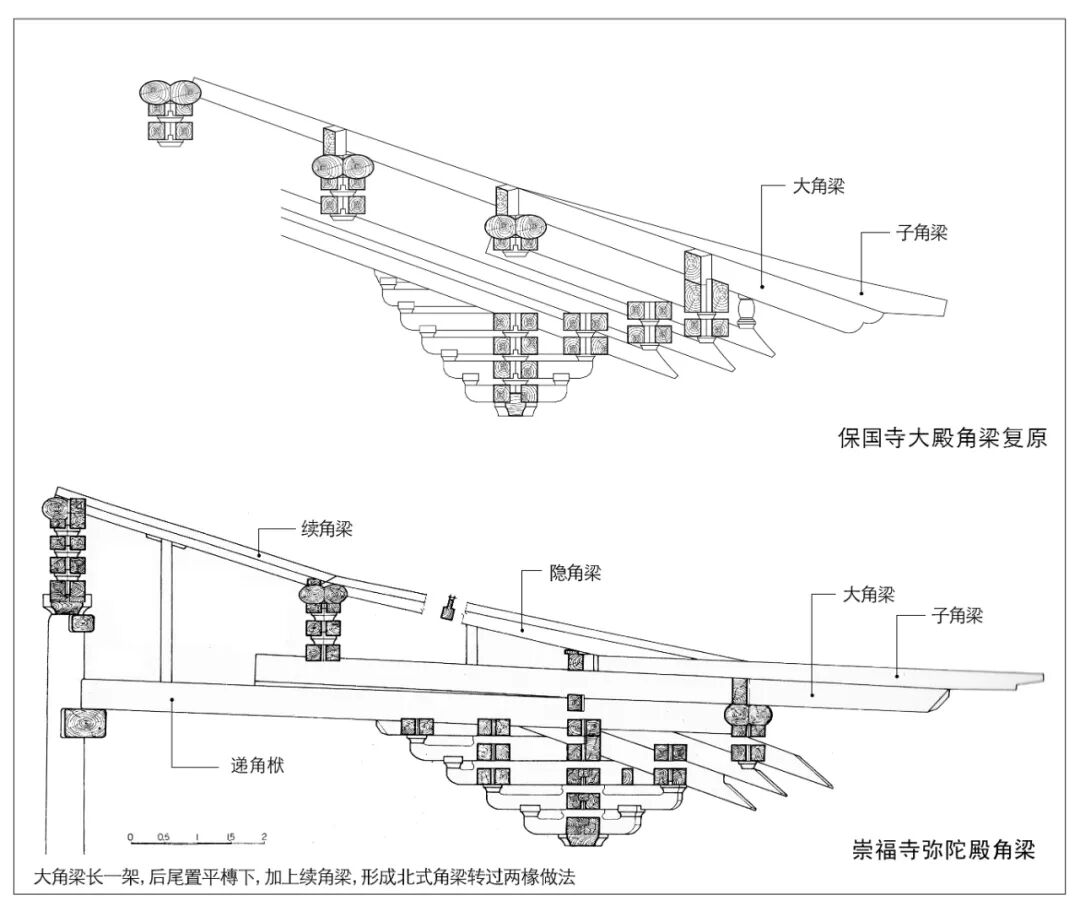 大角梁

子角梁

保国寺大殿角梁复原

续角梁

隐角梁

大角梁

子角梁

递角栿

0 0.5 1 1.5 2

崇福寺弥陀殿角梁

大角梁长一架，后尾置平槫下，加上续角梁，形成北式角梁转过两椽做法