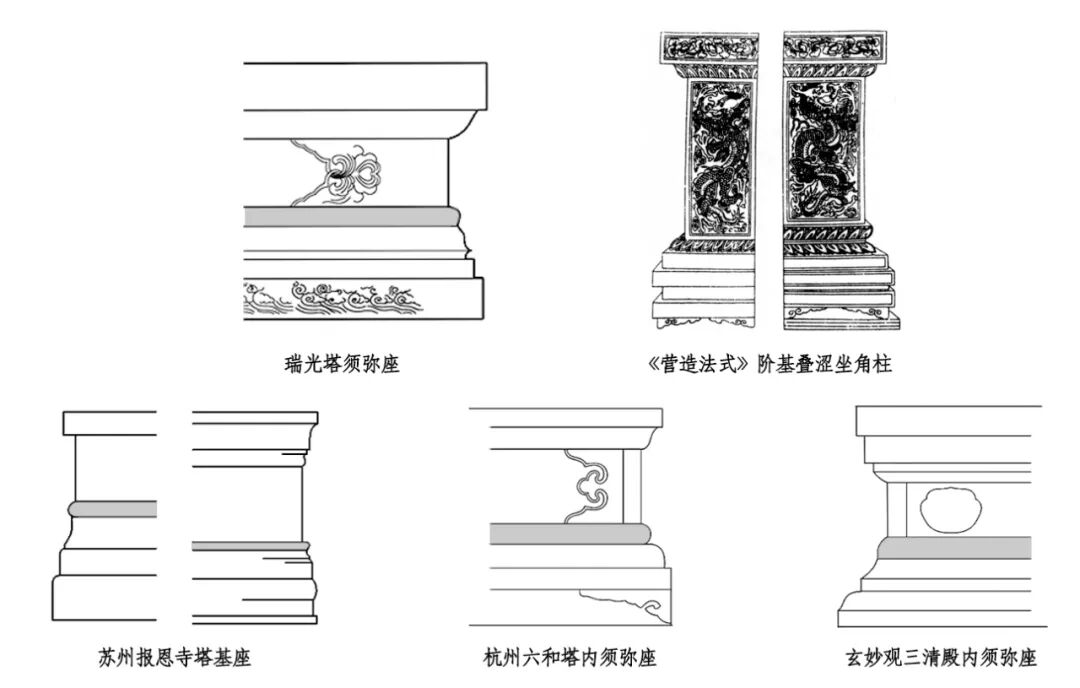 瑞光塔须弥座

《营造法式》阶基叠涩坐角柱

苏州报恩寺塔基座

杭州六和塔内须弥座

玄妙观三清殿内须弥座