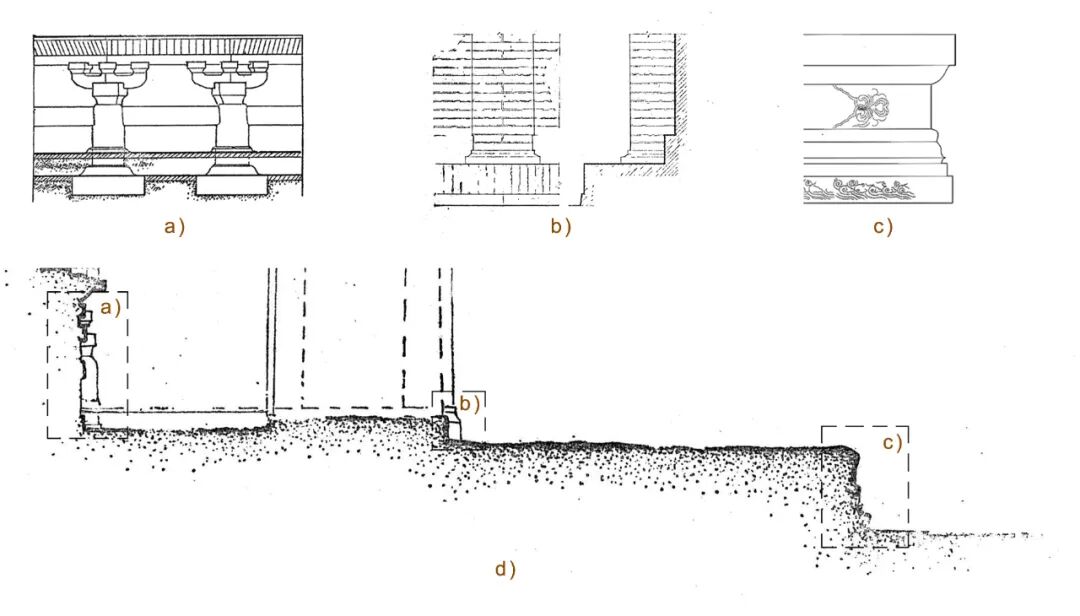 a)

b)

c)

a)

b)

c)

d)