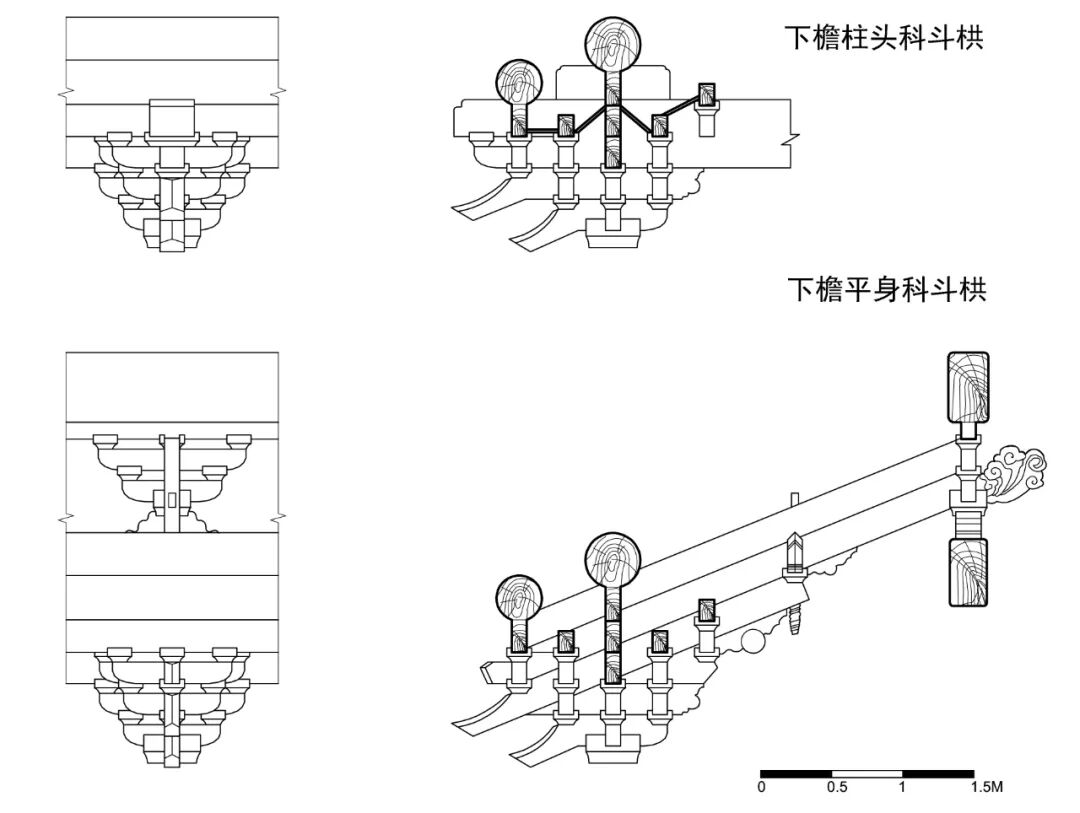 下檐柱头科斗栱

下檐平身科斗栱

0 0.5 1 1.5M