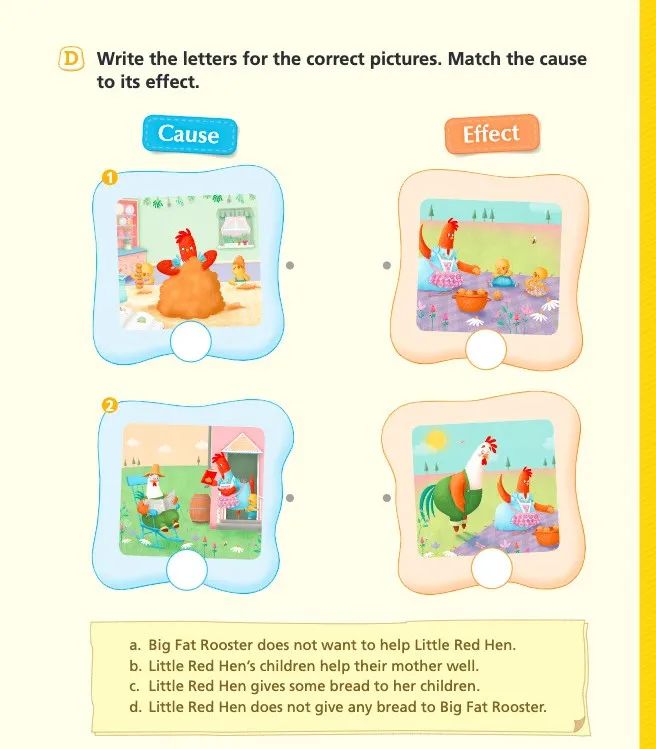 D Write the letters for the correct pictures. Match the cause to its effect.

Cause

Effect

1

2

a. Big Fat Rooster does not want to help Little Red Hen.
b. Little Red Hen's children help their mother well.
c. Little Red Hen gives some bread to her children.
d. Little Red Hen does not give any bread to Big Fat Rooster.