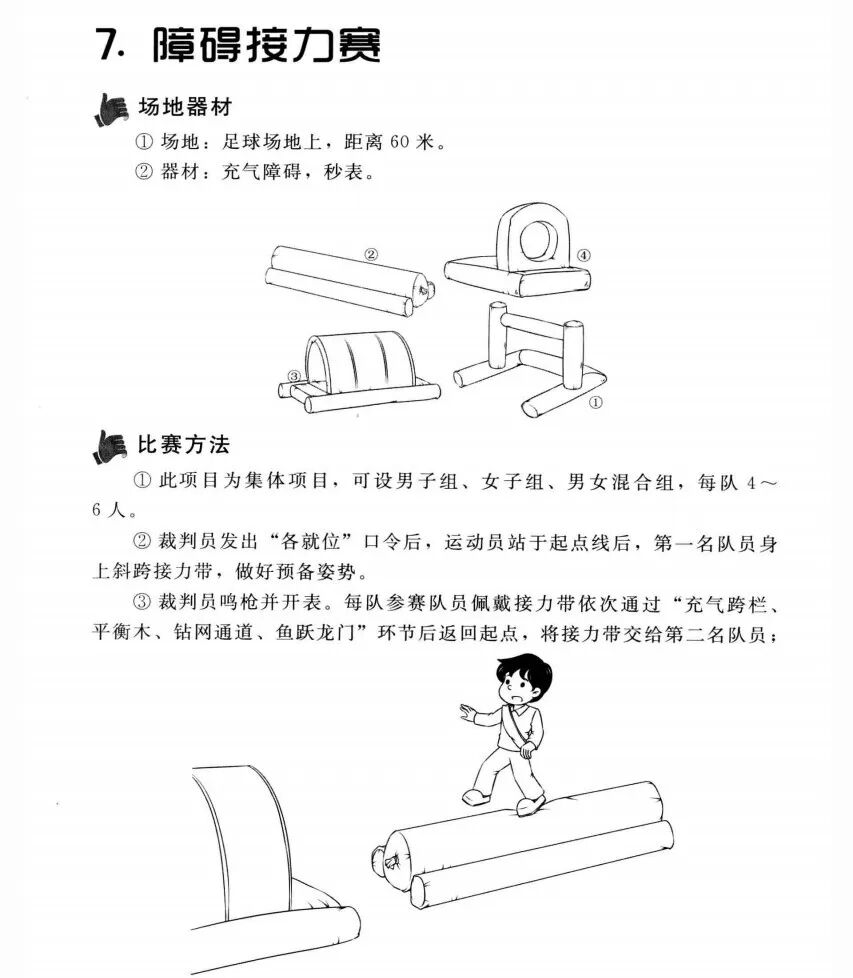 7. 障碍接力赛

场地器材

① 场地：足球场地上，距离 60 米。

② 器材：充气障碍，秒表。

②

④

③

①

比赛方法

① 此项目为集体项目，可设男子组、女子组、男女混合组，每队 4～6 人。

② 裁判员发出“各就位”口令后，运动员站于起点线后，第一名队员身上斜跨接力带，做好预备姿势。

③ 裁判员鸣枪并开表。每队参赛队员佩戴接力带依次通过“充气跨栏、平衡木、钻网通道、鱼跃龙门”环节后返回起点，将接力带交给第二名队员；