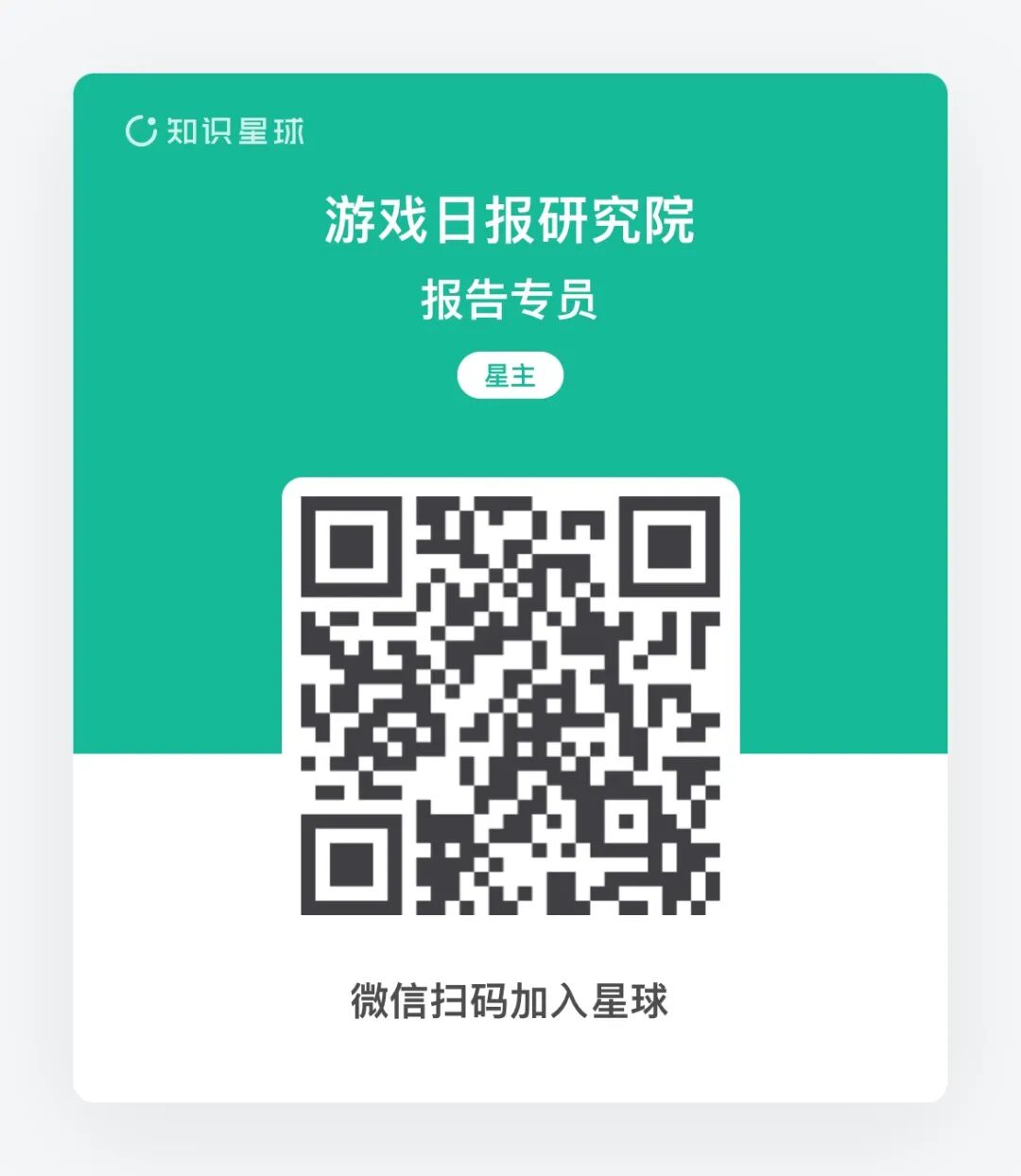 知识星球

游戏日报研究院

报告专员

星主

微信扫码加入星球