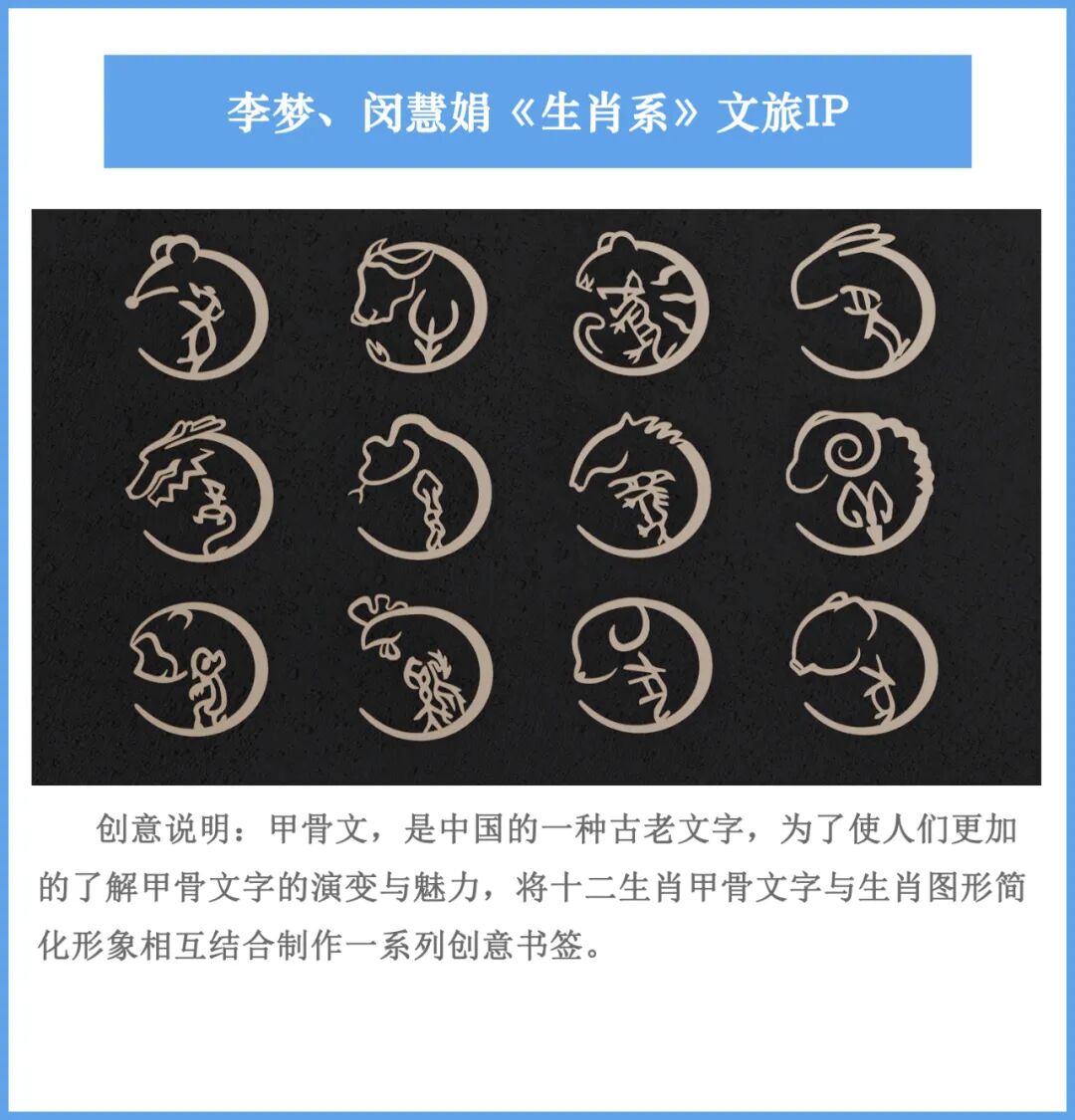 李梦、闵慧娟《生肖系》文旅IP

创意说明：甲骨文，是中国的一种古老文字，为了使人们更加的了解甲骨文字的演变与魅力，将十二生肖甲骨文字与生肖图形简化形象相互结合制作一系列创意书签。