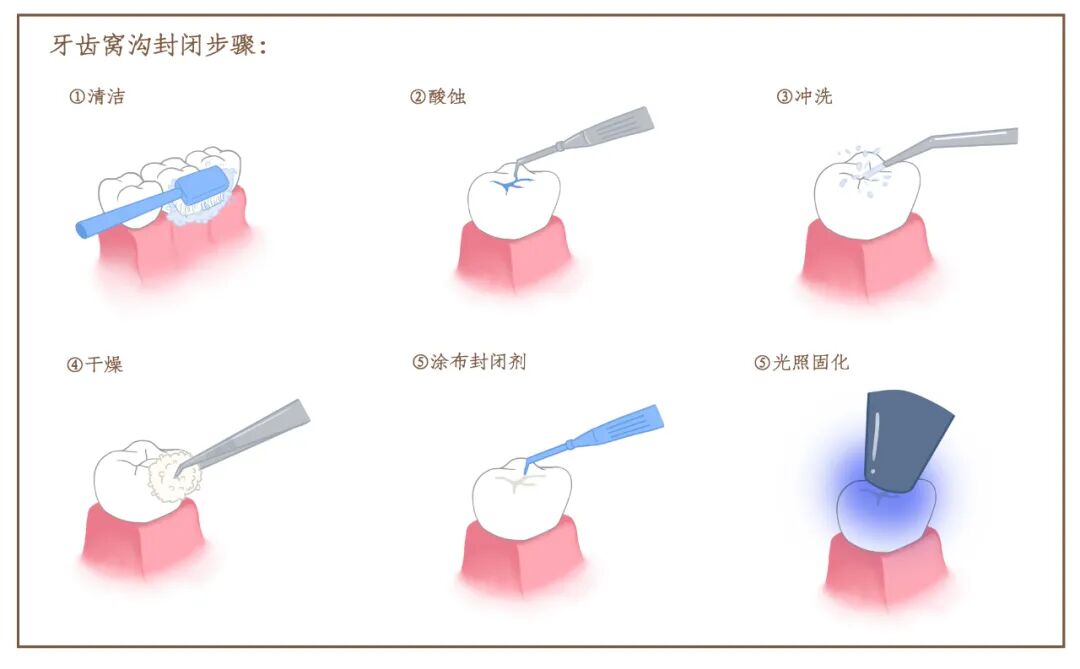 牙齿窝沟封闭步骤：

①清洁

②酸蚀

③冲洗

④干燥

⑤涂布封闭剂

⑤光照固化