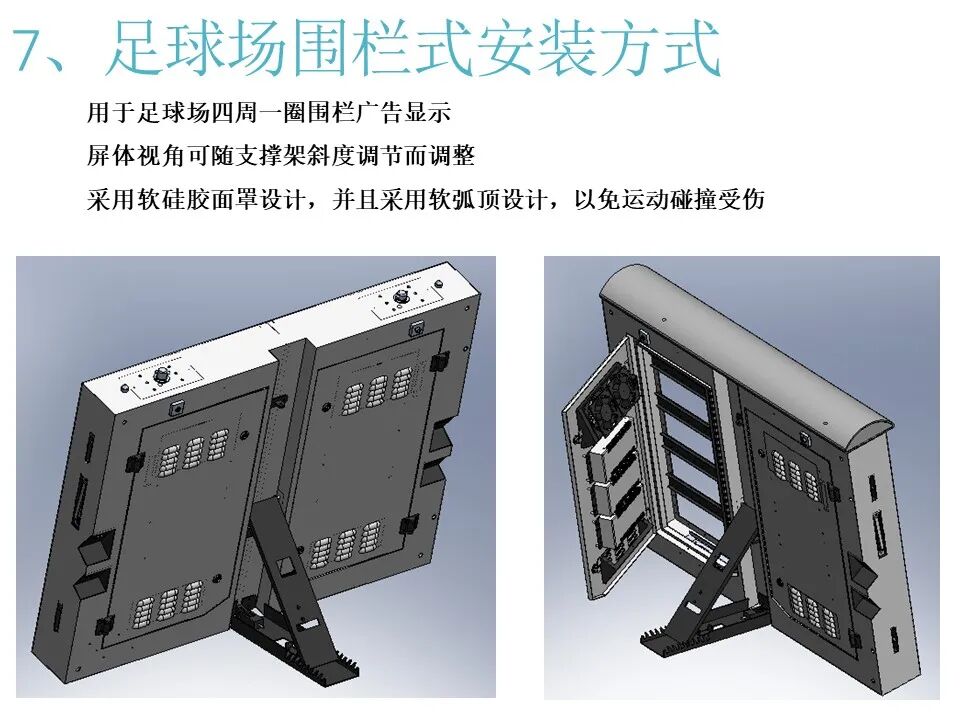 7、足球场围栏式安装方式

用于足球场四周一圈围栏广告显示

屏体视角可随支撑架斜度调节而调整

采用软硅胶面罩设计，并且采用软弧顶设计，以免运动碰撞受伤