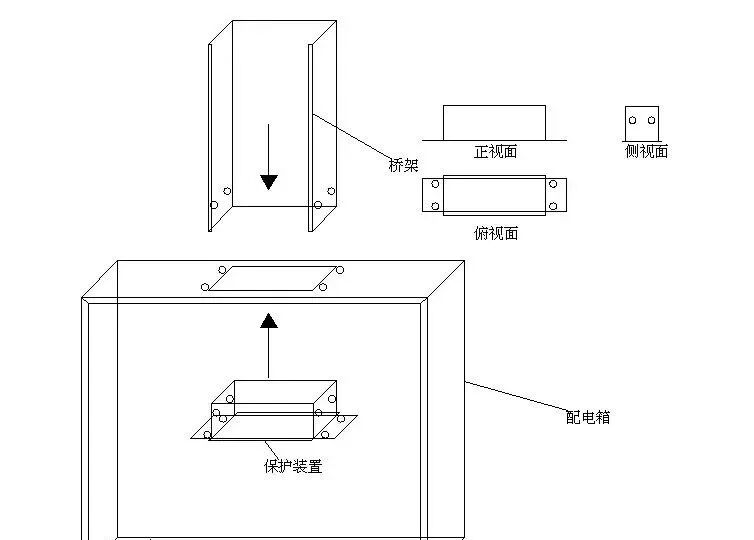 桥架

正视面

侧视面

俯视面

配电箱

保护装置