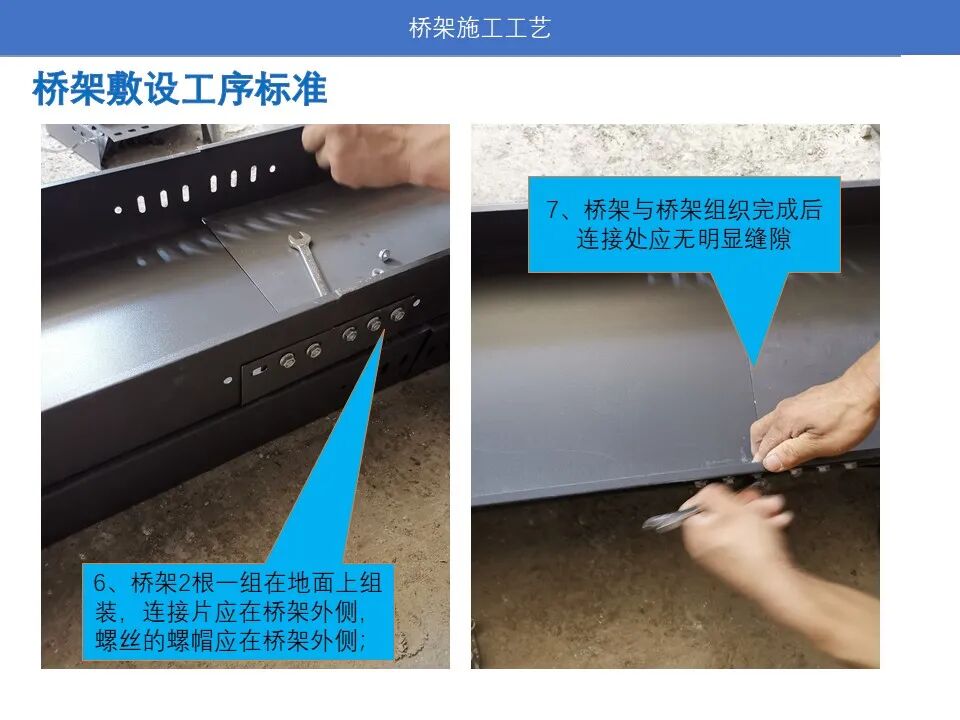 桥架施工工艺

桥架敷设工序标准

6、桥架2根一组在地面上组装，连接片应在桥架外侧，螺丝的螺帽应在桥架外侧；

7、桥架与桥架组织完成后连接处应无明显缝隙