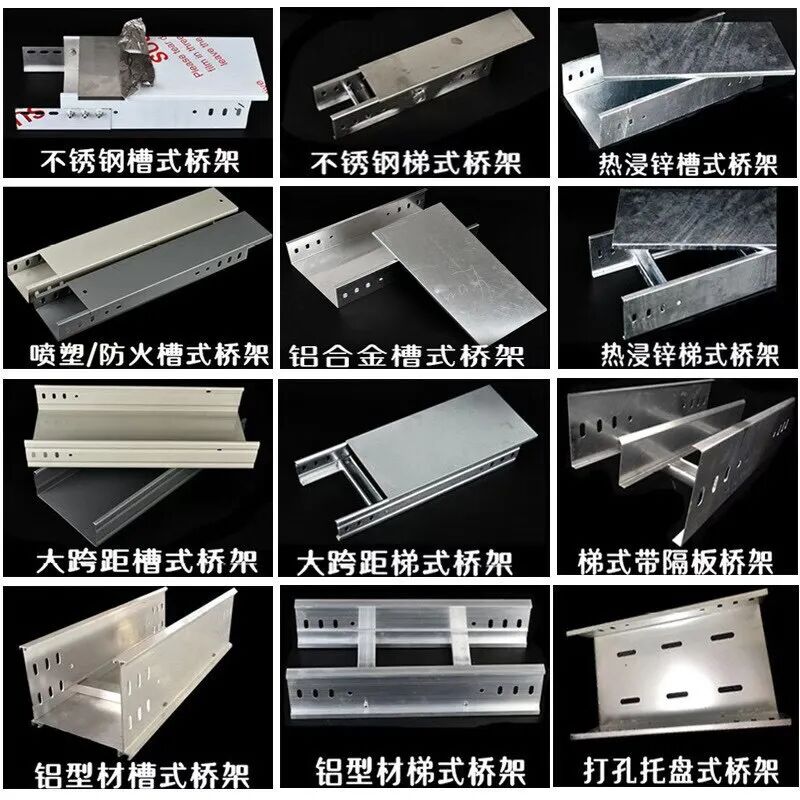 不锈钢槽式桥架
不锈钢梯式桥架
热浸锌槽式桥架
喷塑/防火槽式桥架
铝合金槽式桥架
热浸锌梯式桥架
大跨距槽式桥架
大跨距梯式桥架
梯式带隔板桥架
铝型材槽式桥架
铝型材梯式桥架
打孔托盘式桥架