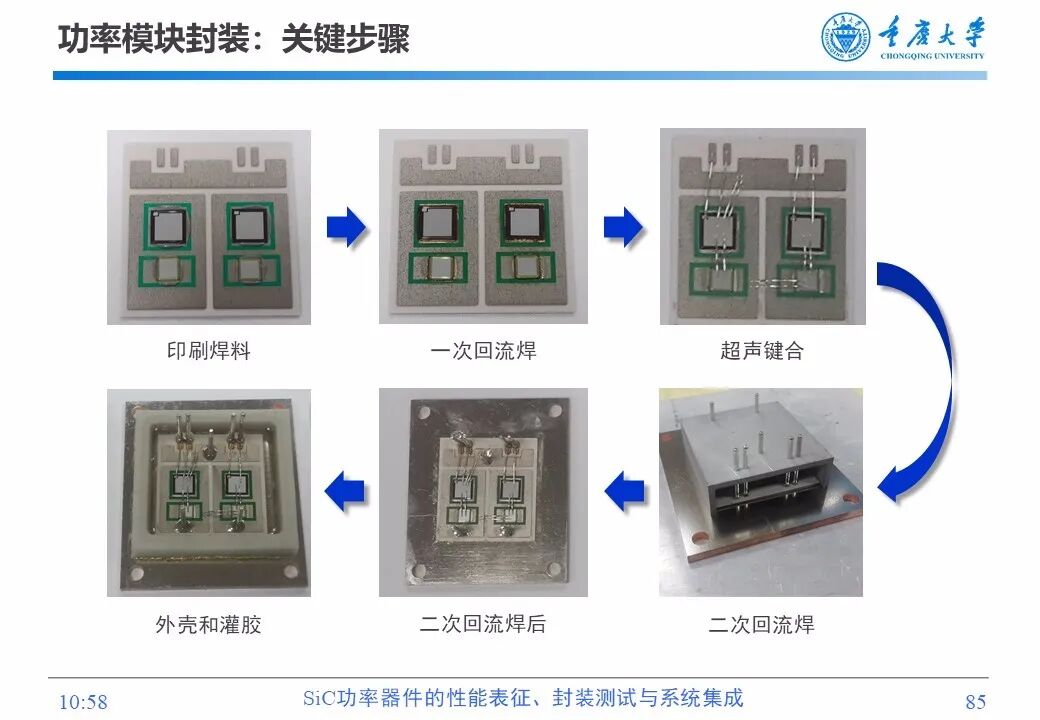 功率模块封装：关键步骤

重庆大学
CHONGQING UNIVERSITY

印刷焊料

一次回流焊

超声键合

外壳和灌胶

二次回流焊后

二次回流焊

10:58

SiC功率器件的性能表征、封装测试与系统集成

85