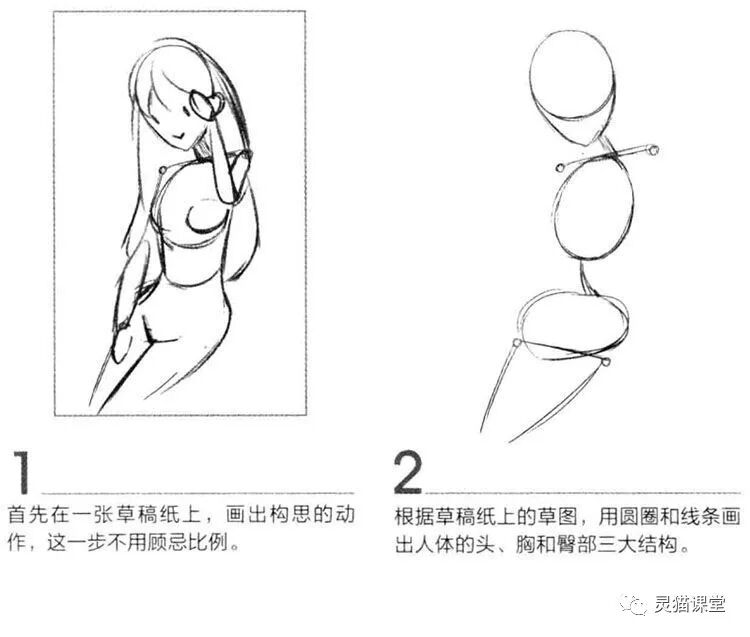 1

首先在一张草稿纸上，画出构思的动作，这一步不用顾忌比例。

2

根据草稿纸上的草图，用圆圈和线条画出人体的头、胸和臀部三大结构。

灵猫课堂