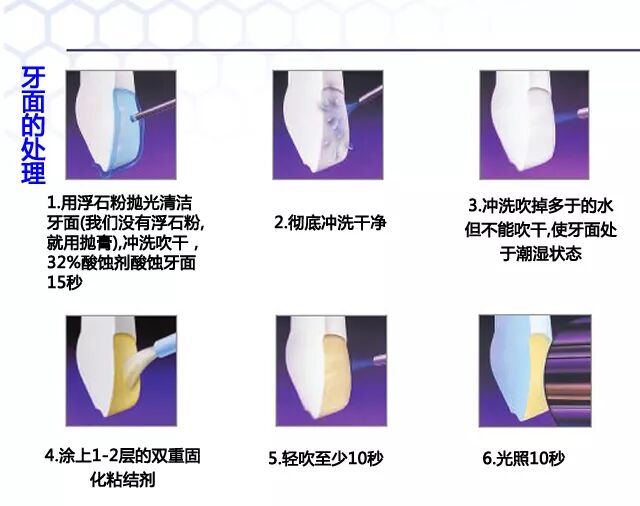 牙面的处理

1.用浮石粉抛光清洁牙面(我们没有浮石粉,就用抛膏),冲洗吹干，32%酸蚀剂酸蚀牙面15秒

2.彻底冲洗干净

3.冲洗吹掉多于的水但不能吹干,使牙面处于潮湿状态

4.涂上1-2层的双重固化粘结剂

5.轻吹至少10秒

6.光照10秒