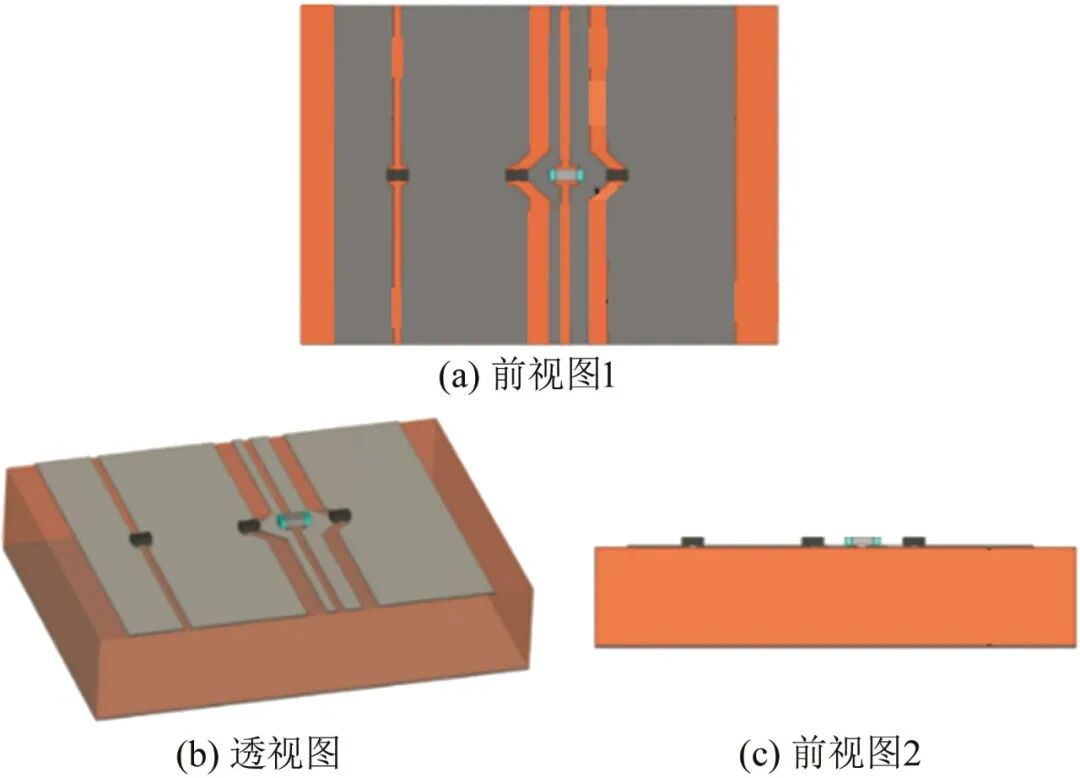 (a) 前视图1

(b) 透视图

(c) 前视图2