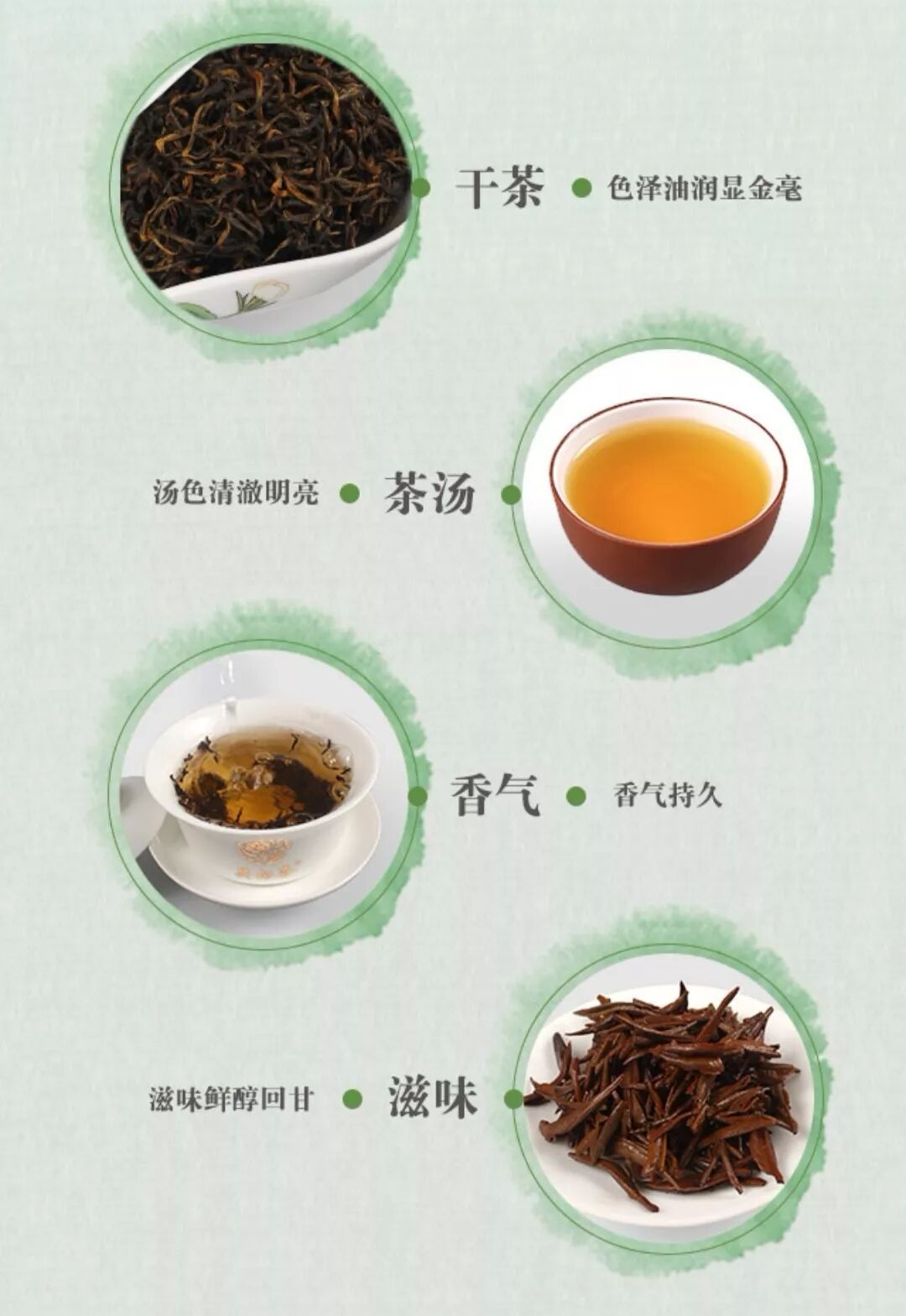 干茶 色泽油润显金毫

汤色清澈明亮 茶汤

香气 香气持久

滋味鲜醇回甘 滋味