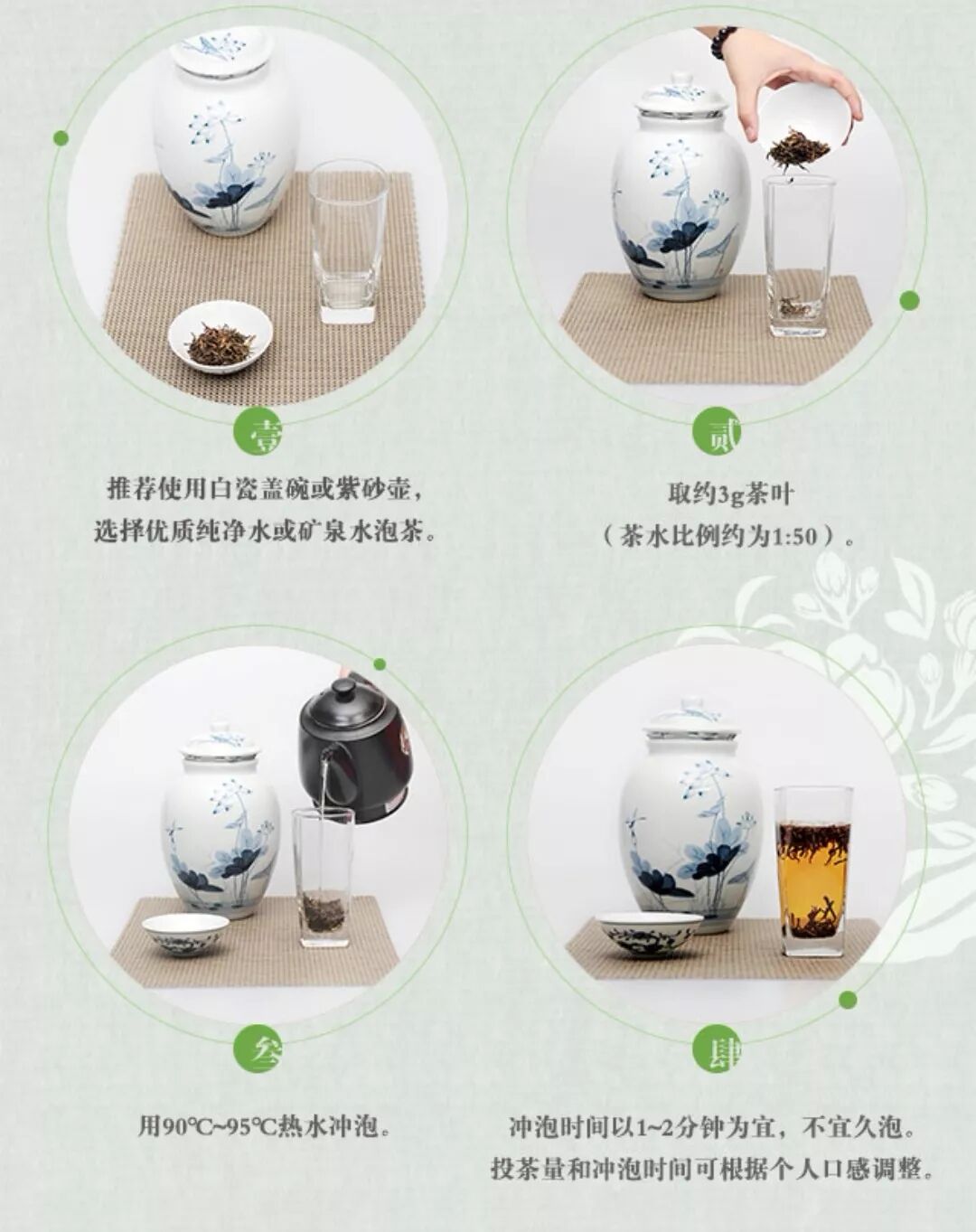 壹

推荐使用白瓷盖碗或紫砂壶，
选择优质纯净水或矿泉水泡茶。

贰

取约3g茶叶
（茶水比例约为1:50）。

叁

用90℃~95℃热水冲泡。

肆

冲泡时间以1~2分钟为宜，不宜久泡。
投茶量和冲泡时间可根据个人口感调整。