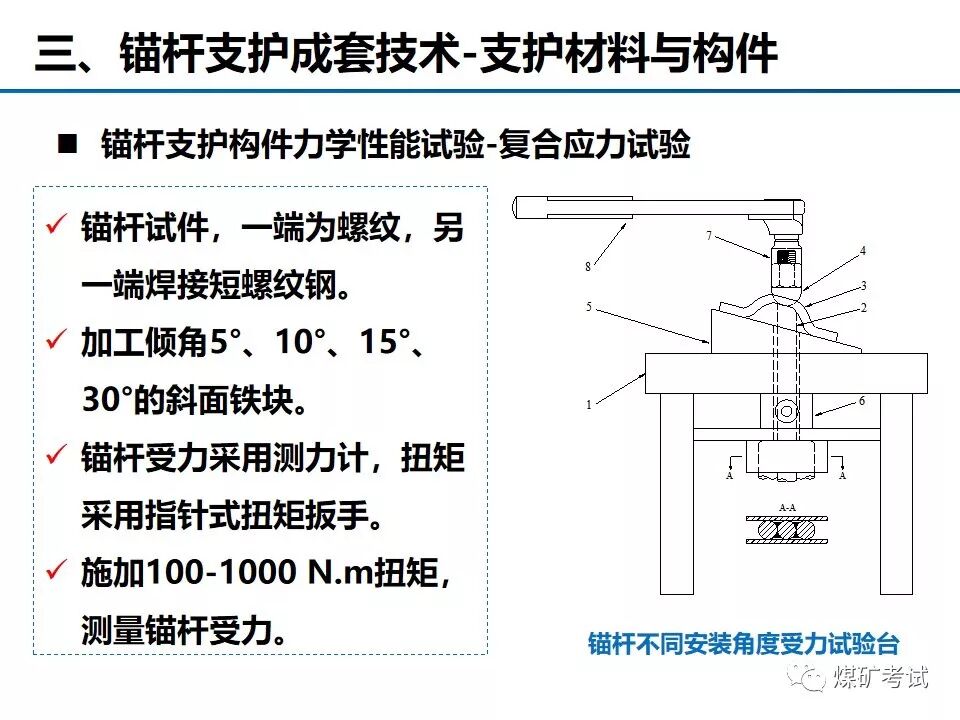 三、锚杆支护成套技术-支护材料与构件

■ 锚杆支护构件力学性能试验-复合应力试验

✓ 锚杆试件，一端为螺纹，另一端焊接短螺纹钢。

✓ 加工倾角5°、10°、15°、30°的斜面铁块。

✓ 锚杆受力采用测力计，扭矩采用指针式扭矩扳手。

✓ 施加100-1000 N.m扭矩，测量锚杆受力。

8
7
4
3
2
5
1
6
A
A
A-A

锚杆不同安装角度受力试验台

煤矿考试