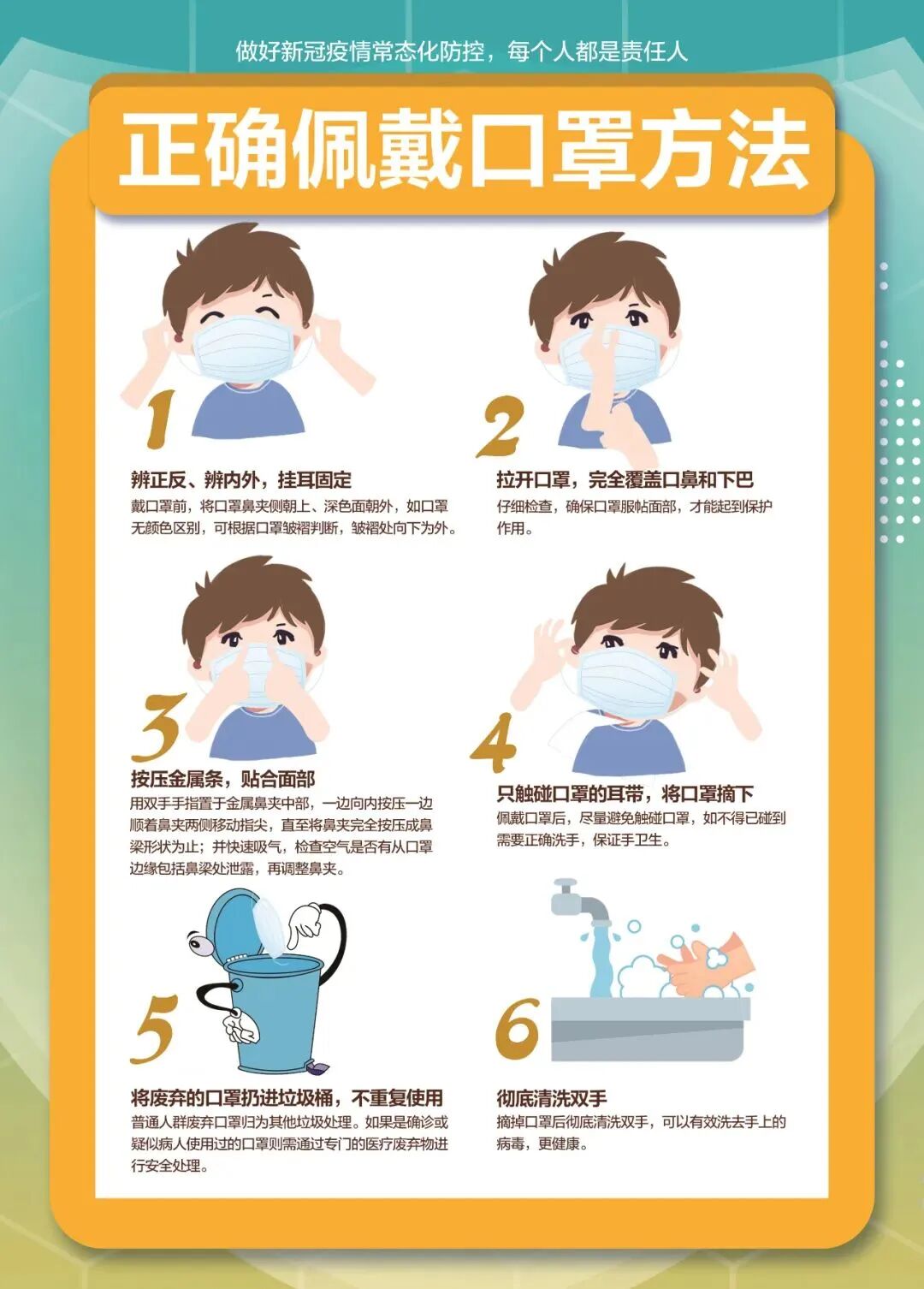 做好新冠疫情常态化防控，每个人都是责任人

正确佩戴口罩方法

1

辨正反、辨内外，挂耳固定

戴口罩前，将口罩鼻夹侧朝上、深色面朝外，如口罩无颜色区别，可根据口罩皱褶判断，皱褶处向下为外。

2

拉开口罩，完全覆盖口鼻和下巴

仔细检查，确保口罩服帖面部，才能起到保护作用。

3

按压金属条，贴合面部

用双手手指置于金属鼻夹中部，一边向内按压一边顺着鼻夹两侧移动指尖，直至将鼻夹完全按压成鼻梁形状为止；并快速吸气，检查空气是否有从口罩边缘包括鼻梁处泄露，再调整鼻夹。

4

只触碰口罩的耳带，将口罩摘下

佩戴口罩后，尽量避免触碰口罩，如不得已碰到需要正确洗手，保证手卫生。

5

将废弃的口罩扔进垃圾桶，不重复使用

普通人群废弃口罩归为其他垃圾处理。如果是确诊或疑似病人使用过的口罩则需通过专门的医疗废弃物进行安全处理。

6

彻底清洗双手

摘掉口罩后彻底清洗双手，可以有效洗去手上的病毒，更健康。