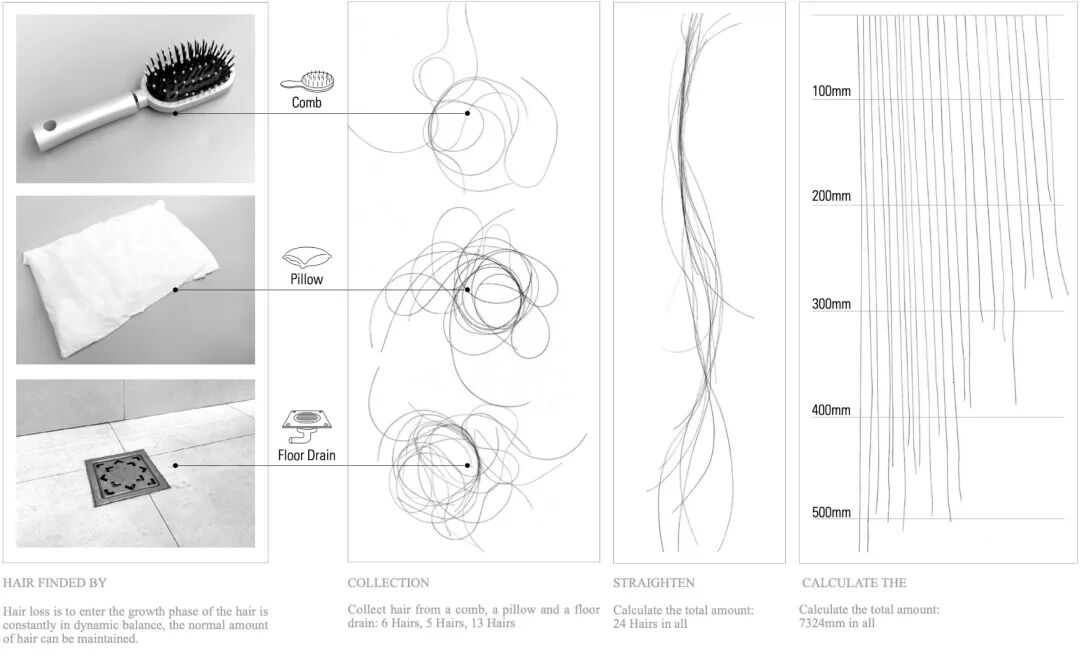 Comb

Pillow

Floor Drain

100mm

200mm

300mm

400mm

500mm

HAIR FINDED BY

Hair loss is to enter the growth phase of the hair is constantly in dynamic balance, the normal amount of hair can be maintained.

COLLECTION

Collect hair from a comb, a pillow and a floor drain: 6 Hairs, 5 Hairs, 13 Hairs

STRAIGHTEN

Calculate the total amount: 24 Hairs in all

CALCULATE THE

Calculate the total amount: 7324mm in all