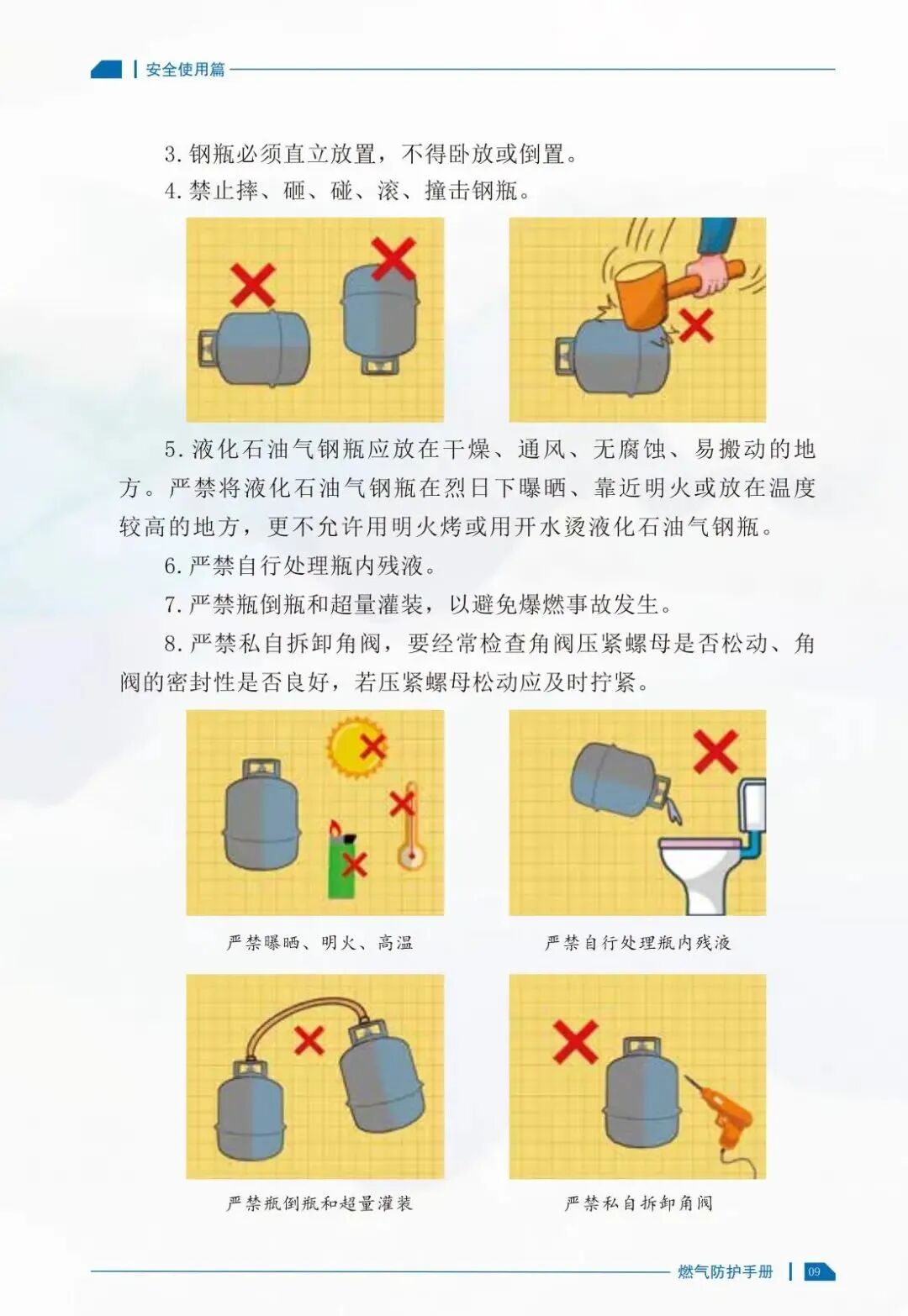 安全使用篇

3. 钢瓶必须直立放置，不得卧放或倒置。

4. 禁止摔、砸、碰、滚、撞击钢瓶。

5. 液化石油气钢瓶应放在干燥、通风、无腐蚀、易搬动的地方。严禁将液化石油气钢瓶在烈日下曝晒、靠近明火或放在温度较高的地方，更不允许用明火烤或用开水烫液化石油气钢瓶。

6. 严禁自行处理瓶内残液。

7. 严禁瓶倒瓶和超量灌装，以避免爆燃事故发生。

8. 严禁私自拆卸角阀，要经常检查角阀压紧螺母是否松动、角阀的密封性是否良好，若压紧螺母松动应及时拧紧。

严禁曝晒、明火、高温

严禁自行处理瓶内残液

严禁瓶倒瓶和超量灌装

严禁私自拆卸角阀

燃气防护手册 09