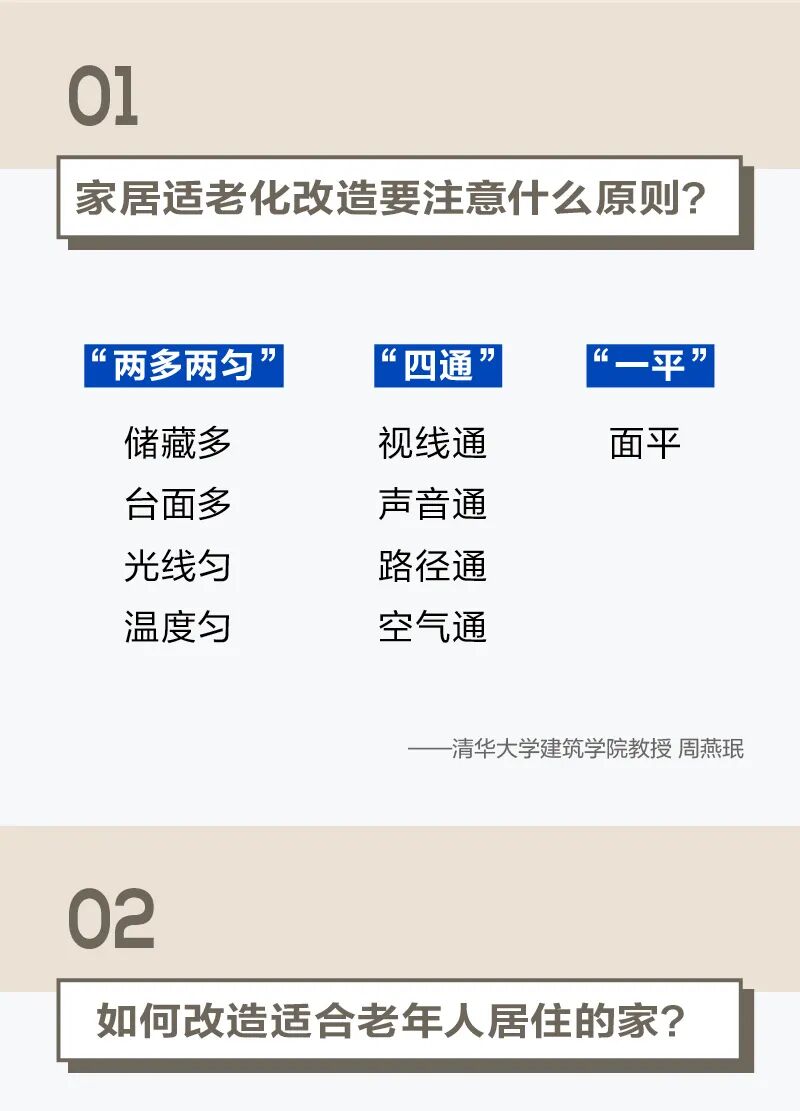 01

家居适老化改造要注意什么原则?

“两多两匀”

储藏多
台面多
光线匀
温度匀

“四通”

视线通
声音通
路径通
空气通

“一平”

面平

——清华大学建筑学院教授 周燕珉

02

如何改造适合老年人居住的家?