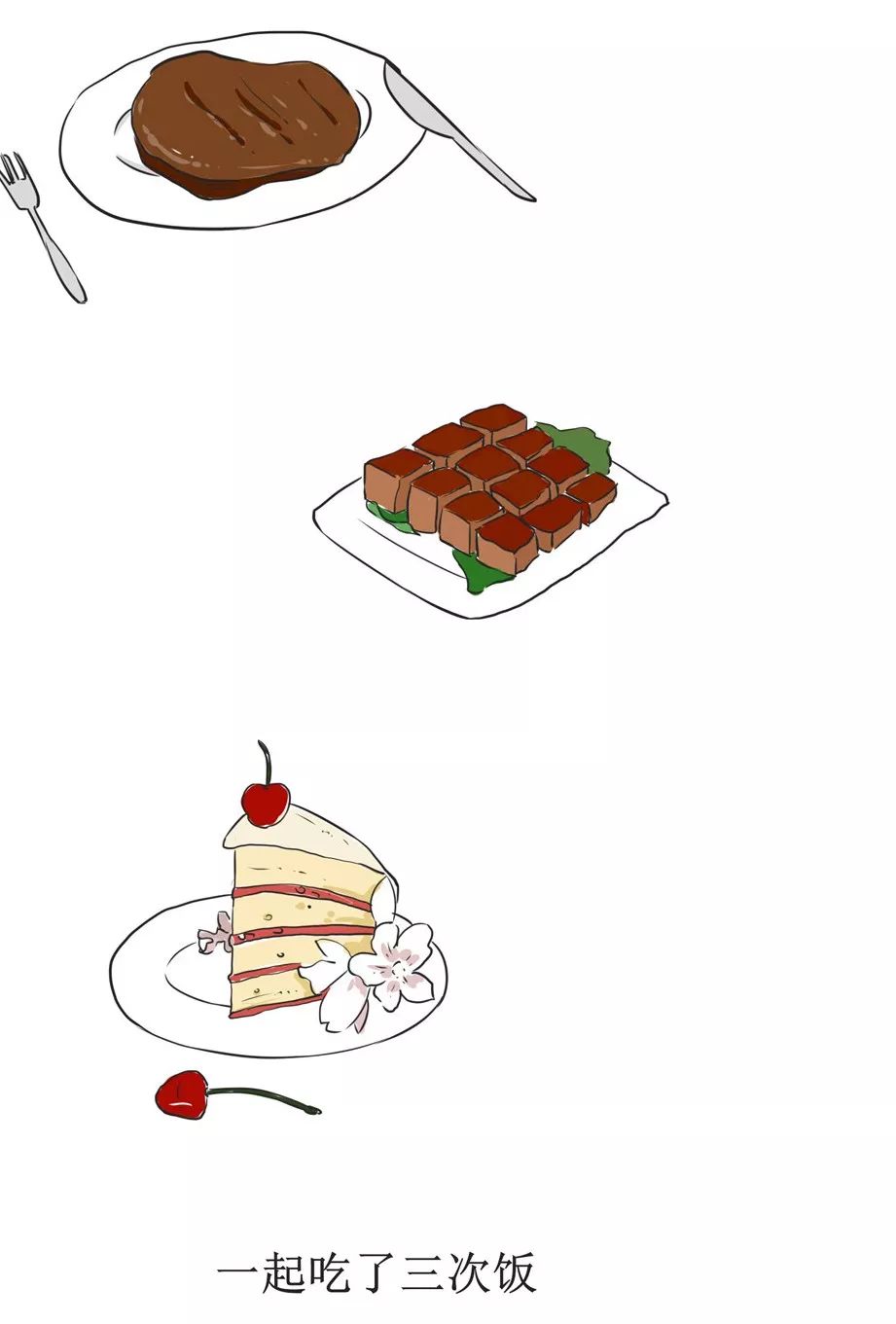 一起吃了三次饭