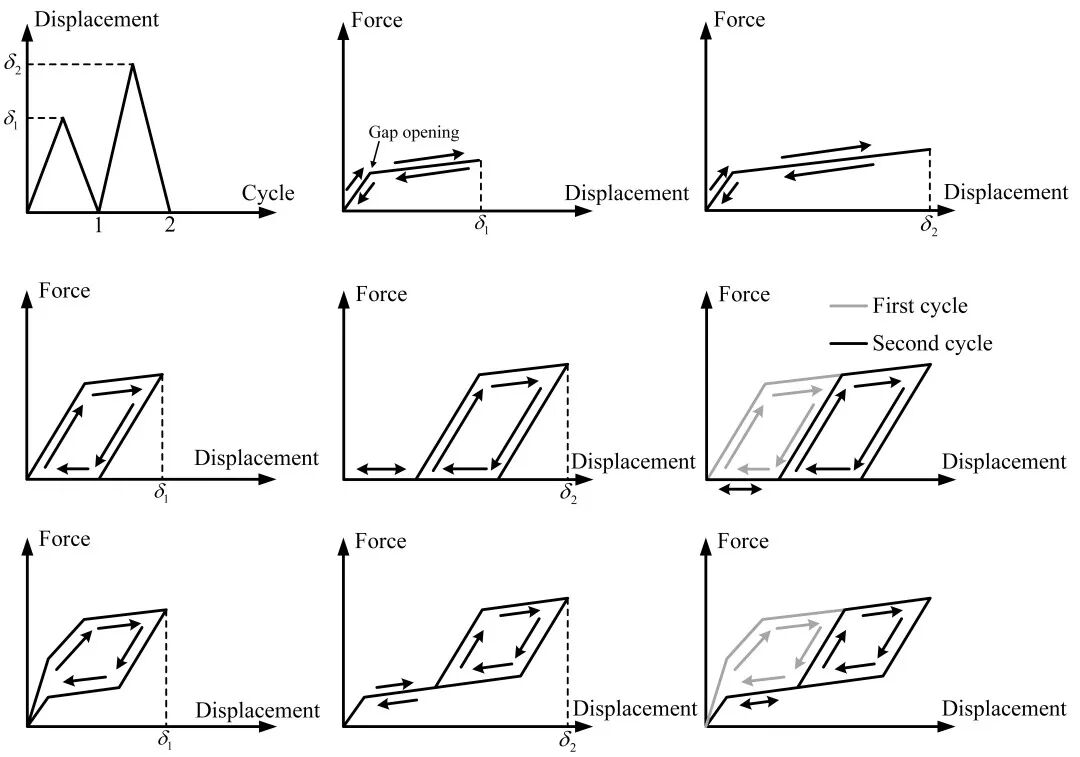 Displacement
$\delta_2$
$\delta_1$
Cycle
1
2

Force
Gap opening
Displacement
$\delta_1$

Force
Displacement
$\delta_2$

Force
Displacement
$\delta_1$

Force
Displacement
$\delta_2$

Force
First cycle
Second cycle
Displacement

Force
Displacement
$\delta_1$

Force
Displacement
$\delta_2$

Force
Displacement