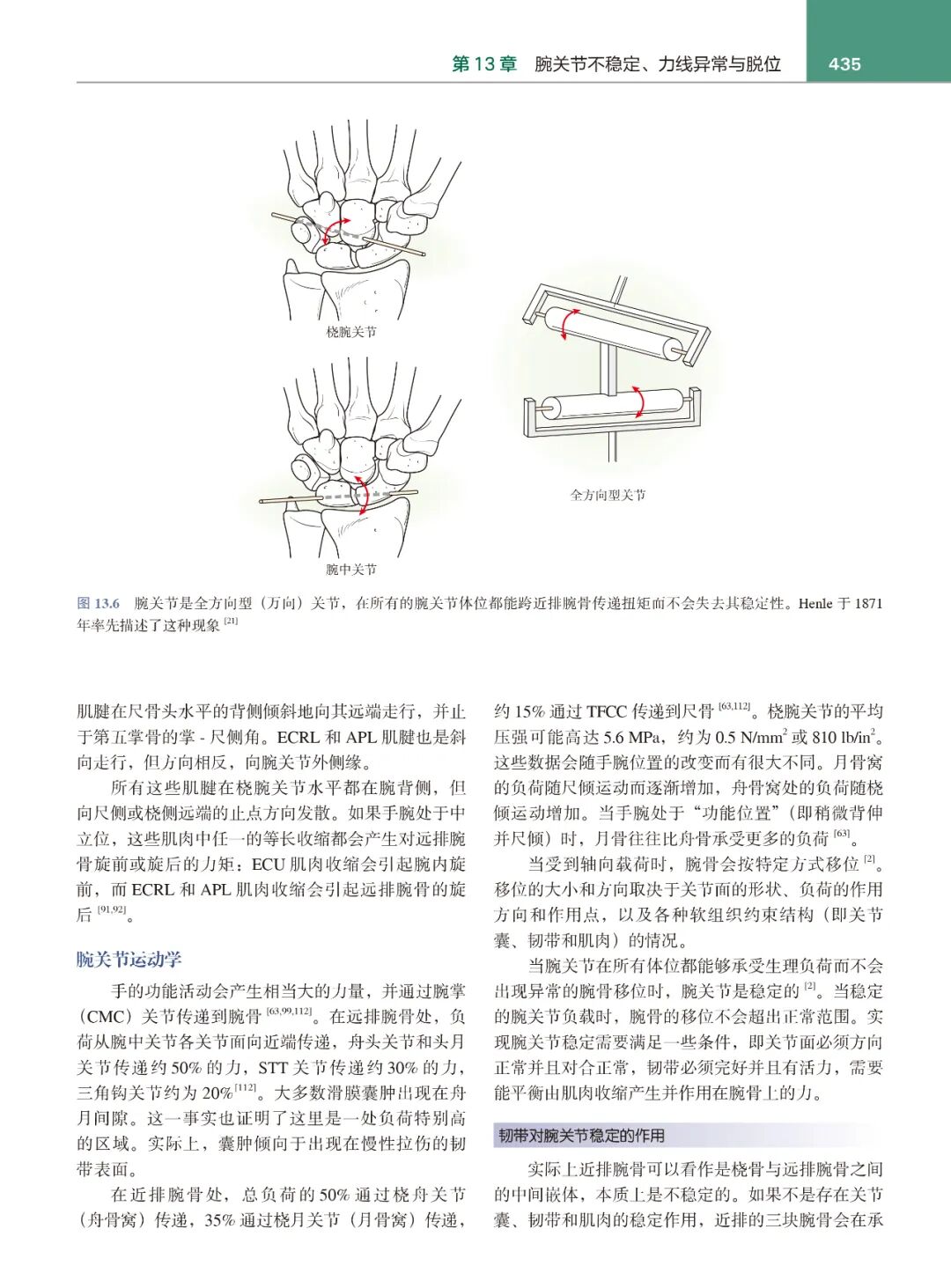 第 13 章　腕关节不稳定、力线异常与脱位　435

桡腕关节

腕中关节

全方向型关节

图 13.6　腕关节是全方向型（万向）关节，在所有的腕关节体位都能跨近排腕骨传递扭矩而不会失去其稳定性。Henle 于 1871 年率先描述了这种现象 $^{[21]}$

肌腱在尺骨头水平的背侧倾斜地向其远端走行，并止于第五掌骨的掌 - 尺侧角。ECRL 和 APL 肌腱也是斜向走行，但方向相反，向腕关节外侧缘。

所有这些肌腱在桡腕关节水平都在腕背侧，但向尺侧或桡侧远端的止点方向发散。如果手腕处于中立位，这些肌肉中任一的等长收缩都会产生对远排腕骨旋前或旋后的力矩：ECU 肌肉收缩会引起腕内旋前，而 ECRL 和 APL 肌肉收缩会引起远排腕骨的旋后 $^{[91,92]}$。

腕关节运动学

手的功能活动会产生相当大的力量，并通过腕掌（CMC）关节传递到腕骨 $^{[63,99,112]}$。在远排腕骨处，负荷从腕中关节各关节面向近端传递，舟头关节和头月关节传递约 50% 的力，STT 关节传递约 30% 的力，三角钩关节约为 20%$^{[112]}$。大多数滑膜囊肿出现在舟月间隙。这一事实也证明了这里是一处负荷特别高的区域。实际上，囊肿倾向于出现在慢性拉伤的韧带表面。

在近排腕骨处，总负荷的 50% 通过桡舟关节（舟骨窝）传递，35% 通过桡月关节（月骨窝）传递，约 15% 通过 TFCC 传递到尺骨 $^{[63,112]}$。桡腕关节的平均压强可能高达 5.6 MPa，约为 0.5 N/mm$^2$ 或 810 lb/in$^2$。这些数据会随手腕位置的改变而有很大不同。月骨窝的负荷随尺倾运动而逐渐增加，舟骨窝处的负荷随桡倾运动增加。当手腕处于“功能位置”（即稍微背伸并尺倾）时，月骨往往比舟骨承受更多的负荷 $^{[63]}$。

当受到轴向载荷时，腕骨会按特定方式移位 $^{[2]}$。移位的大小和方向取决于关节面的形状、负荷的作用方向和作用点，以及各种软组织约束结构（即关节囊、韧带和肌肉）的情况。

当腕关节在所有体位都能够承受生理负荷而不会出现异常的腕骨移位时，腕关节是稳定的 $^{[2]}$。当稳定的腕关节负载时，腕骨的移位不会超出正常范围。实现腕关节稳定需要满足一些条件，即关节面必须方向正常并且对合正常，韧带必须完好并且有活力，需要能平衡由肌肉收缩产生并作用在腕骨上的力。

韧带对腕关节稳定的作用

实际上近排腕骨可以看作是桡骨与远排腕骨之间的中间嵌体，本质上是不稳定的。如果不是存在关节囊、韧带和肌肉的稳定作用，近排的三块腕骨会在承