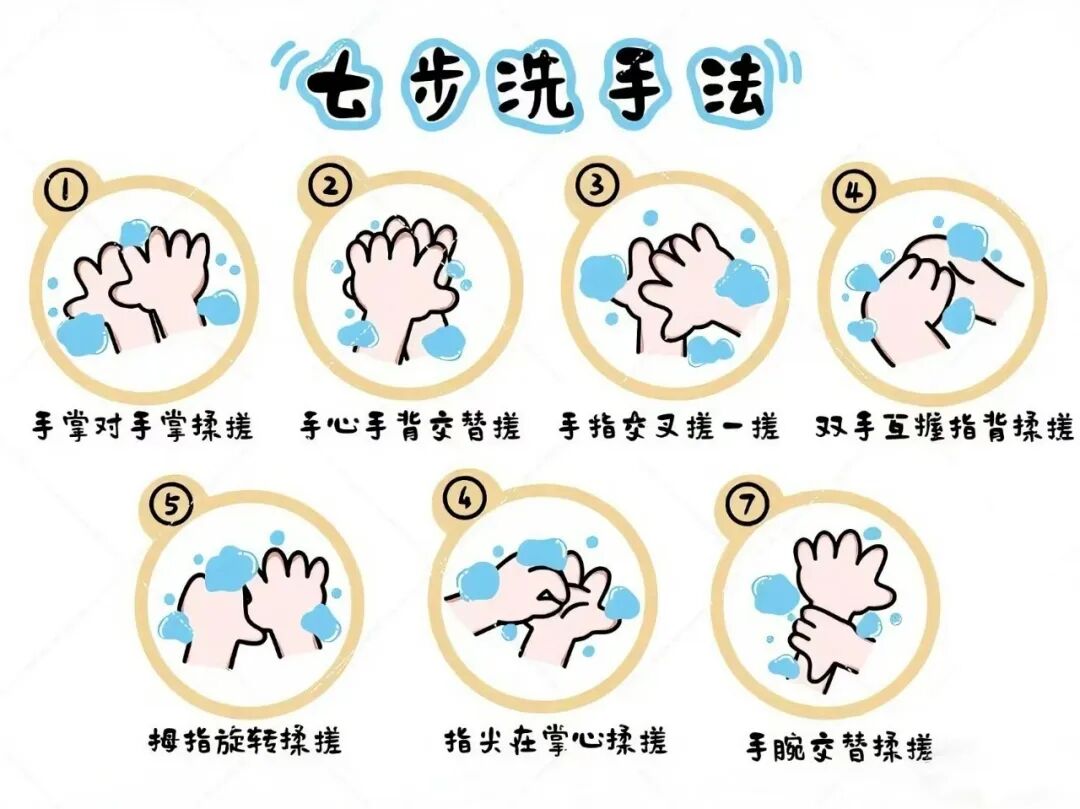 七步洗手法

1
手掌对手掌揉搓

2
手心手背交替搓

3
手指交叉搓一搓

4
双手互握指背揉搓

5
拇指旋转揉搓

4
指尖在掌心揉搓

7
手腕交替揉搓