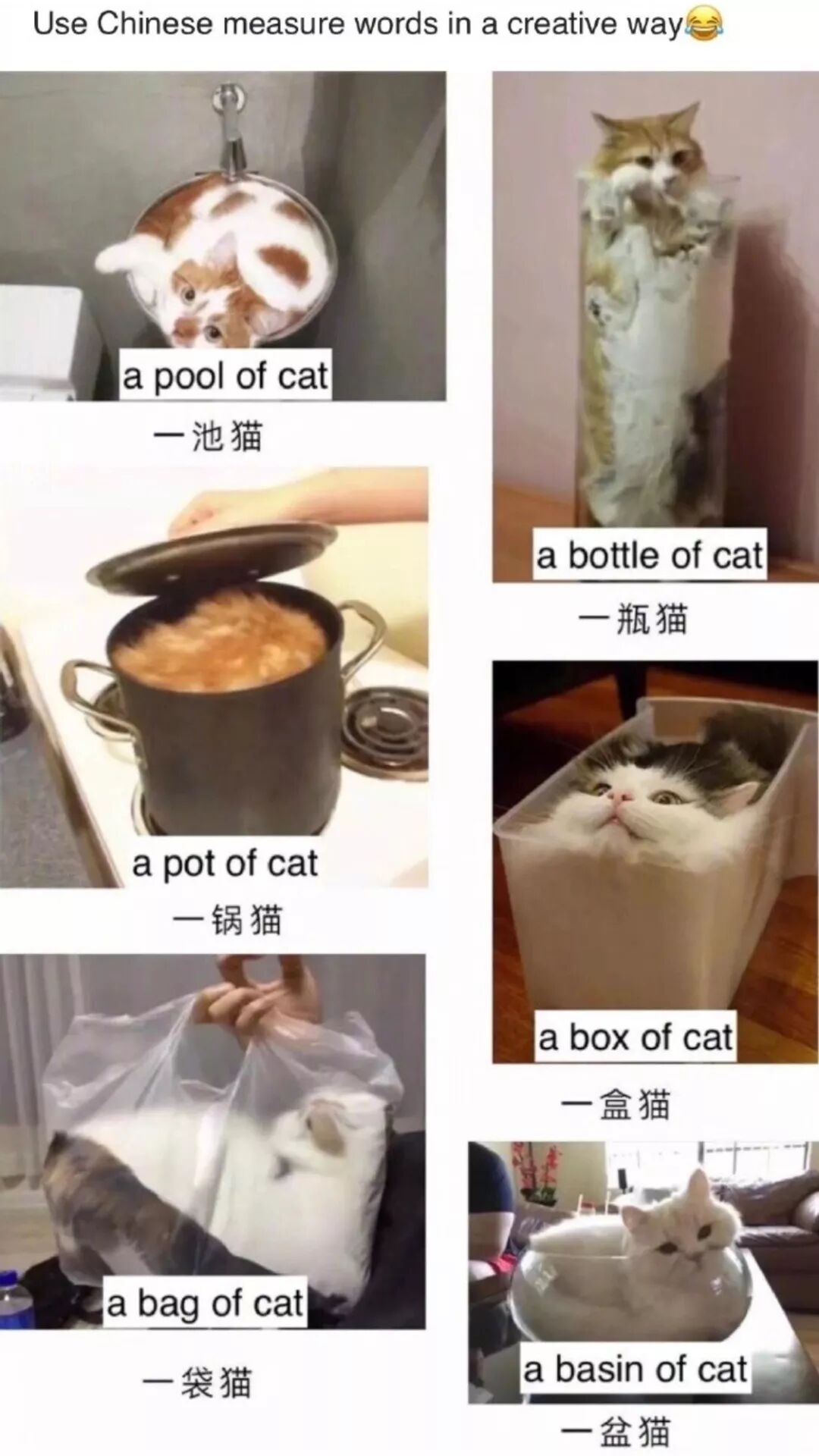 Use Chinese measure words in a creative way😂

a pool of cat

一池猫

a pot of cat

一锅猫

a bag of cat

一袋猫

a bottle of cat

一瓶猫

a box of cat

一盒猫

a basin of cat

一盆猫