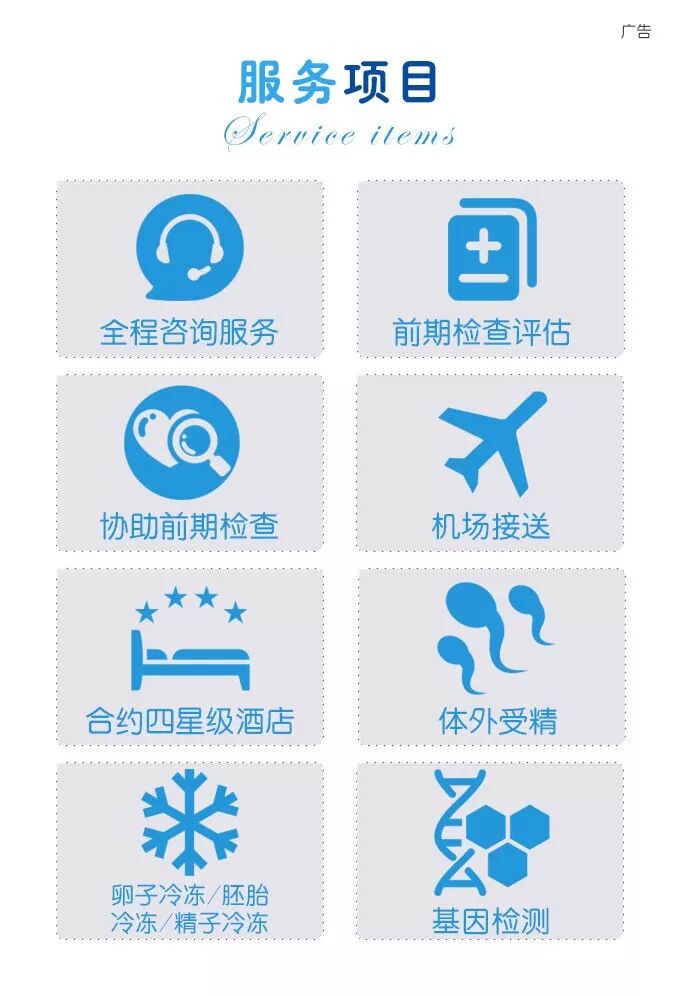 广告

服务项目
Service items

全程咨询服务

前期检查评估

协助前期检查

机场接送

合约四星级酒店

体外受精

卵子冷冻/胚胎
冷冻/精子冷冻

基因检测