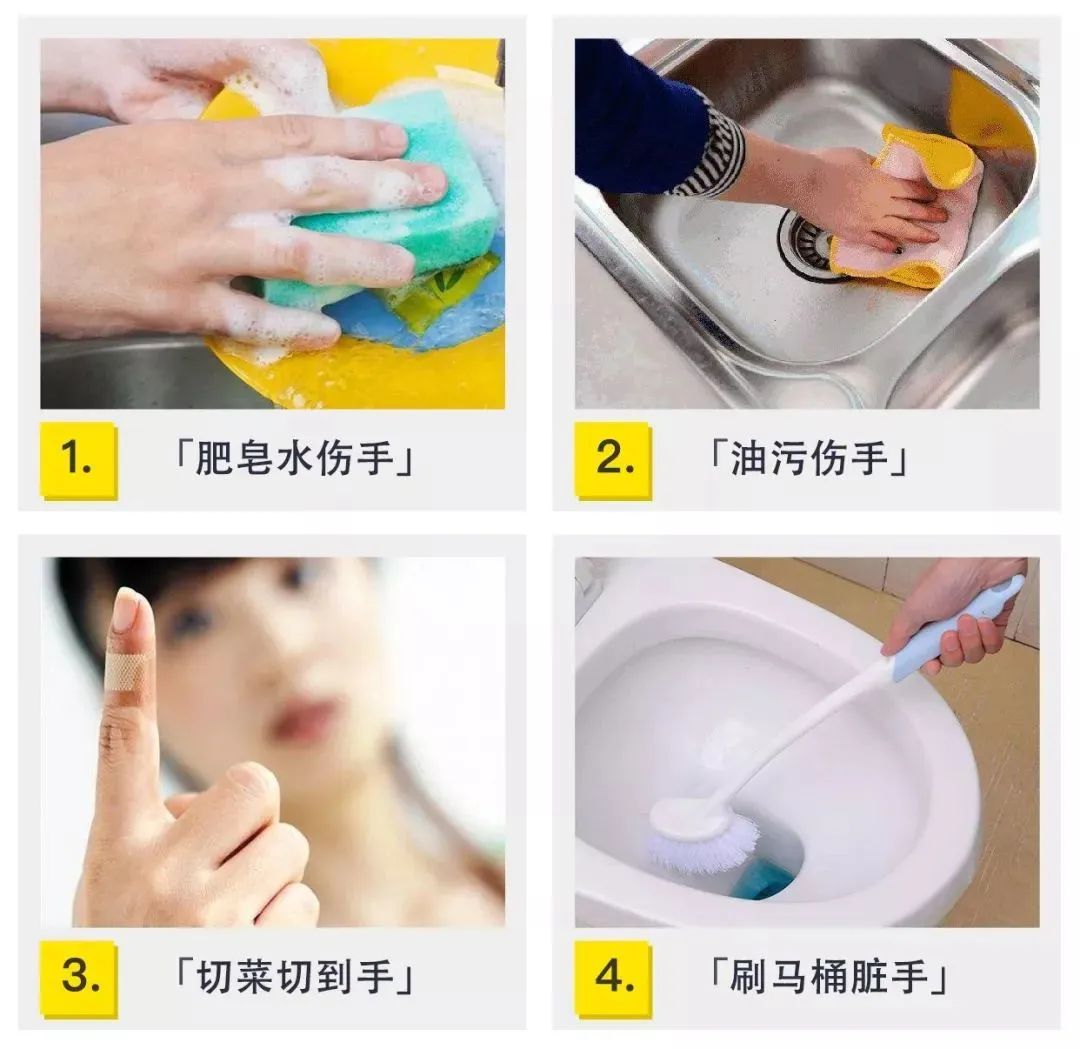 1. 「肥皂水伤手」

2. 「油污伤手」

3. 「切菜切到手」

4. 「刷马桶脏手」