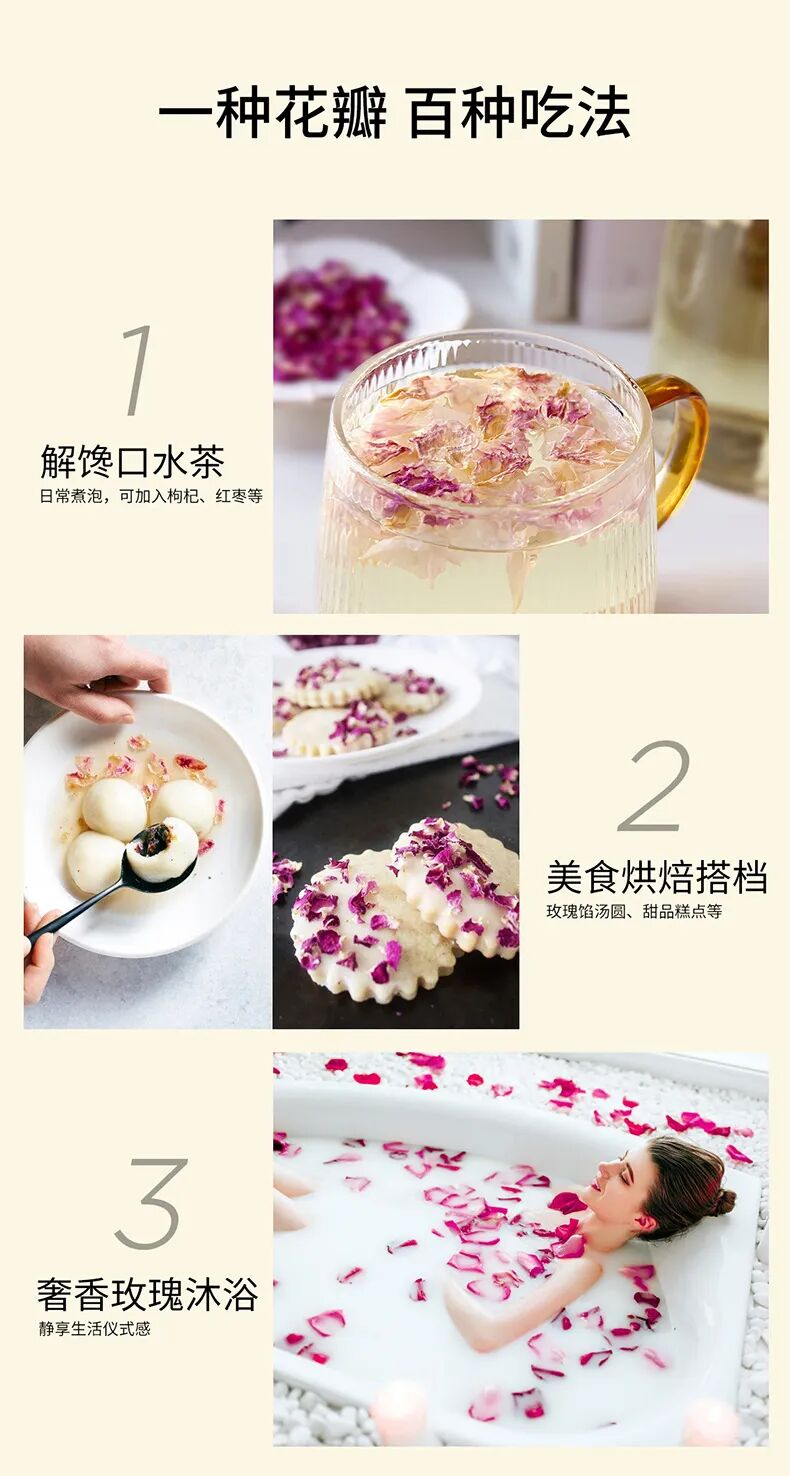 一种花瓣 百种吃法

1

解馋口水茶

日常煮泡，可加入枸杞、红枣等

2

美食烘焙搭档

玫瑰馅汤圆、甜品糕点等

3

奢香玫瑰沐浴

静享生活仪式感