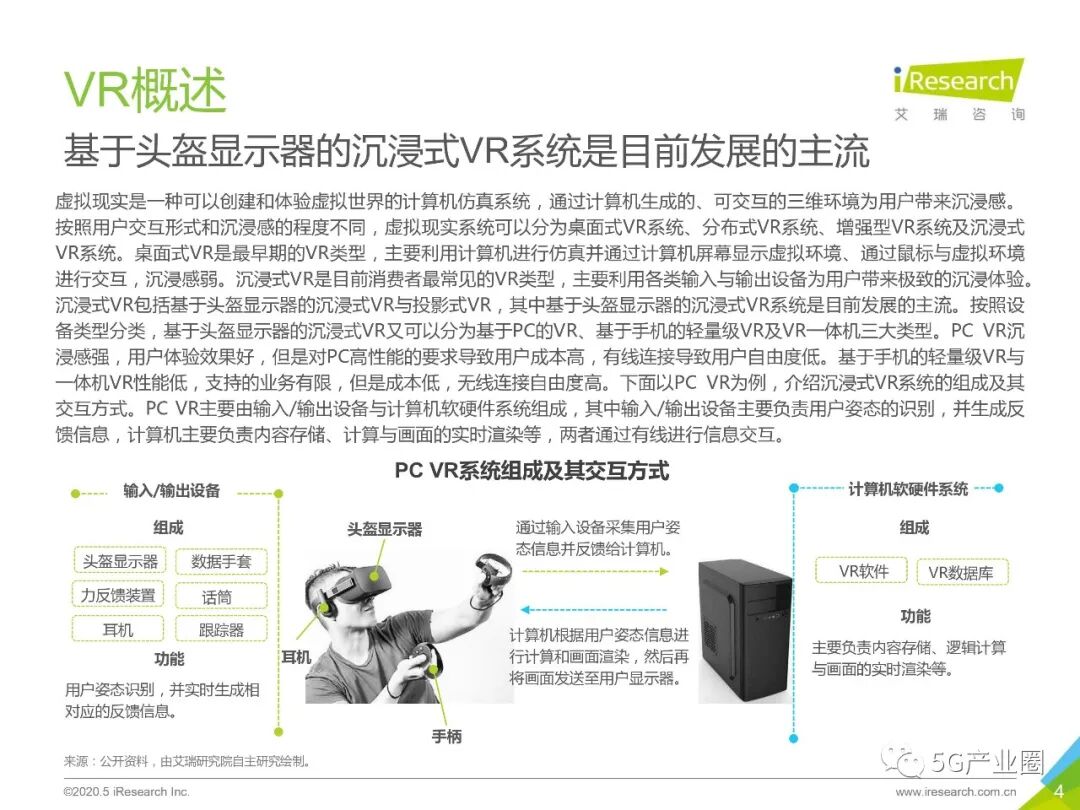 VR概述

iResearch
艾 瑞 咨 询

基于头盔显示器的沉浸式VR系统是目前发展的主流

虚拟现实是一种可以创建和体验虚拟世界的计算机仿真系统，通过计算机生成的、可交互的三维环境为用户带来沉浸感。按照用户交互形式和沉浸感的程度不同，虚拟现实系统可以分为桌面式VR系统、分布式VR系统、增强型VR系统及沉浸式VR系统。桌面式VR是最早期的VR类型，主要利用计算机进行仿真并通过计算机屏幕显示虚拟环境、通过鼠标与虚拟环境进行交互，沉浸感弱。沉浸式VR是目前消费者最常见的VR类型，主要利用各类输入与输出设备为用户带来极致的沉浸体验。沉浸式VR包括基于头盔显示器的沉浸式VR与投影式VR，其中基于头盔显示器的沉浸式VR系统是目前发展的主流。按照设备类型分类，基于头盔显示器的沉浸式VR又可以分为基于PC的VR、基于手机的轻量级VR及VR一体机三大类型。PC VR沉浸感强，用户体验效果好，但是对PC高性能的要求导致用户成本高，有线连接导致用户自由度低。基于手机的轻量级VR与一体机VR性能低，支持的业务有限，但是成本低，无线连接自由度高。下面以PC VR为例，介绍沉浸式VR系统的组成及其交互方式。PC VR主要由输入/输出设备与计算机软硬件系统组成，其中输入/输出设备主要负责用户姿态的识别，并生成反馈信息，计算机主要负责内容存储、计算与画面的实时渲染等，两者通过有线进行信息交互。

PC VR系统组成及其交互方式

输入/输出设备
组成
头盔显示器
数据手套
力反馈装置
话筒
耳机
跟踪器
功能
用户姿态识别，并实时生成相对应的反馈信息。

头盔显示器
耳机
手柄

通过输入设备采集用户姿态信息并反馈给计算机。
计算机根据用户姿态信息进行计算和画面渲染，然后再将画面发送至用户显示器。

计算机软硬件系统
组成
VR软件
VR数据库
功能
主要负责内容存储、逻辑计算与画面的实时渲染等。

来源：公开资料，由艾瑞研究院自主研究绘制。

5G产业圈

©2020.5 iResearch Inc.
www.iresearch.com.cn
4