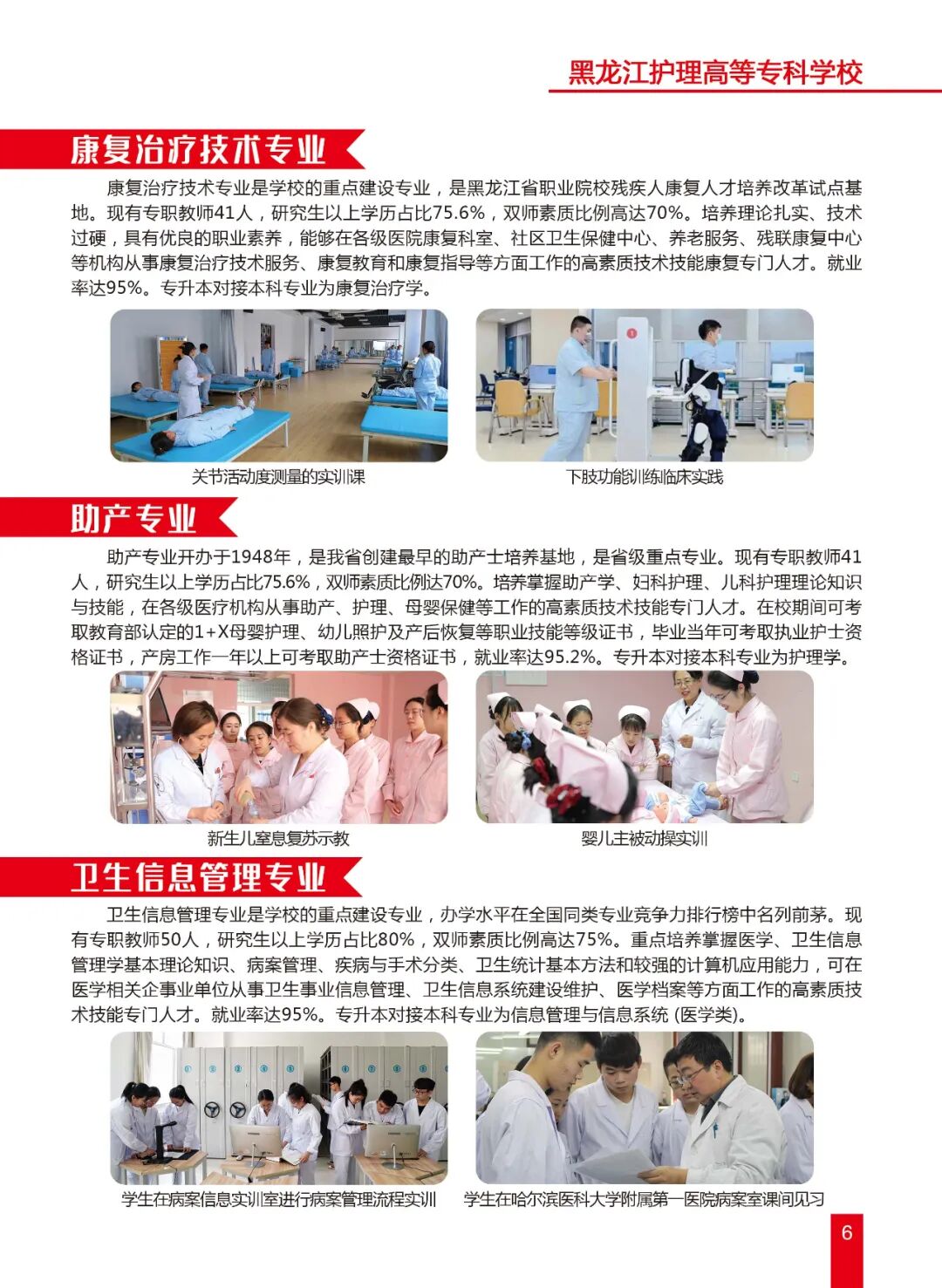 黑龙江护理高等专科学校

康复治疗技术专业

康复治疗技术专业是学校的重点建设专业，是黑龙江省职业院校残疾人康复人才培养改革试点基地。现有专职教师41人，研究生以上学历占比75.6%，双师素质比例高达70%。培养理论扎实、技术过硬，具有优良的职业素养，能够在各级医院康复科室、社区卫生保健中心、养老服务、残联康复中心等机构从事康复治疗技术服务、康复教育和康复指导等方面工作的高素质技术技能康复专门人才。就业率达95%。专升本对接本科专业为康复治疗学。

关节活动度测量的实训课

下肢功能训练临床实践

助产专业

助产专业开办于1948年，是我省创建最早的助产士培养基地，是省级重点专业。现有专职教师41人，研究生以上学历占比75.6%，双师素质比例达70%。培养掌握助产学、妇科护理、儿科护理理论知识与技能，在各级医疗机构从事助产、护理、母婴保健等工作的高素质技术技能专门人才。在校期间可考取教育部认定的1+X母婴护理、幼儿照护及产后恢复等职业技能等级证书，毕业当年可考取执业护士资格证书，产房工作一年以上可考取助产士资格证书，就业率达95.2%。专升本对接本科专业为护理学。

新生儿窒息复苏示教

婴儿主被动操实训

卫生信息管理专业

卫生信息管理专业是学校的重点建设专业，办学水平在全国同类专业竞争力排行榜中名列前茅。现有专职教师50人，研究生以上学历占比80%，双师素质比例高达75%。重点培养掌握医学、卫生信息管理学基本理论知识、病案管理、疾病与手术分类、卫生统计基本方法和较强的计算机应用能力，可在医学相关企事业单位从事卫生事业信息管理、卫生信息系统建设维护、医学档案等方面工作的高素质技术技能专门人才。就业率达95%。专升本对接本科专业为信息管理与信息系统 (医学类)。

学生在病案信息实训室进行病案管理流程实训

学生在哈尔滨医科大学附属第一医院病案室课间见习

6