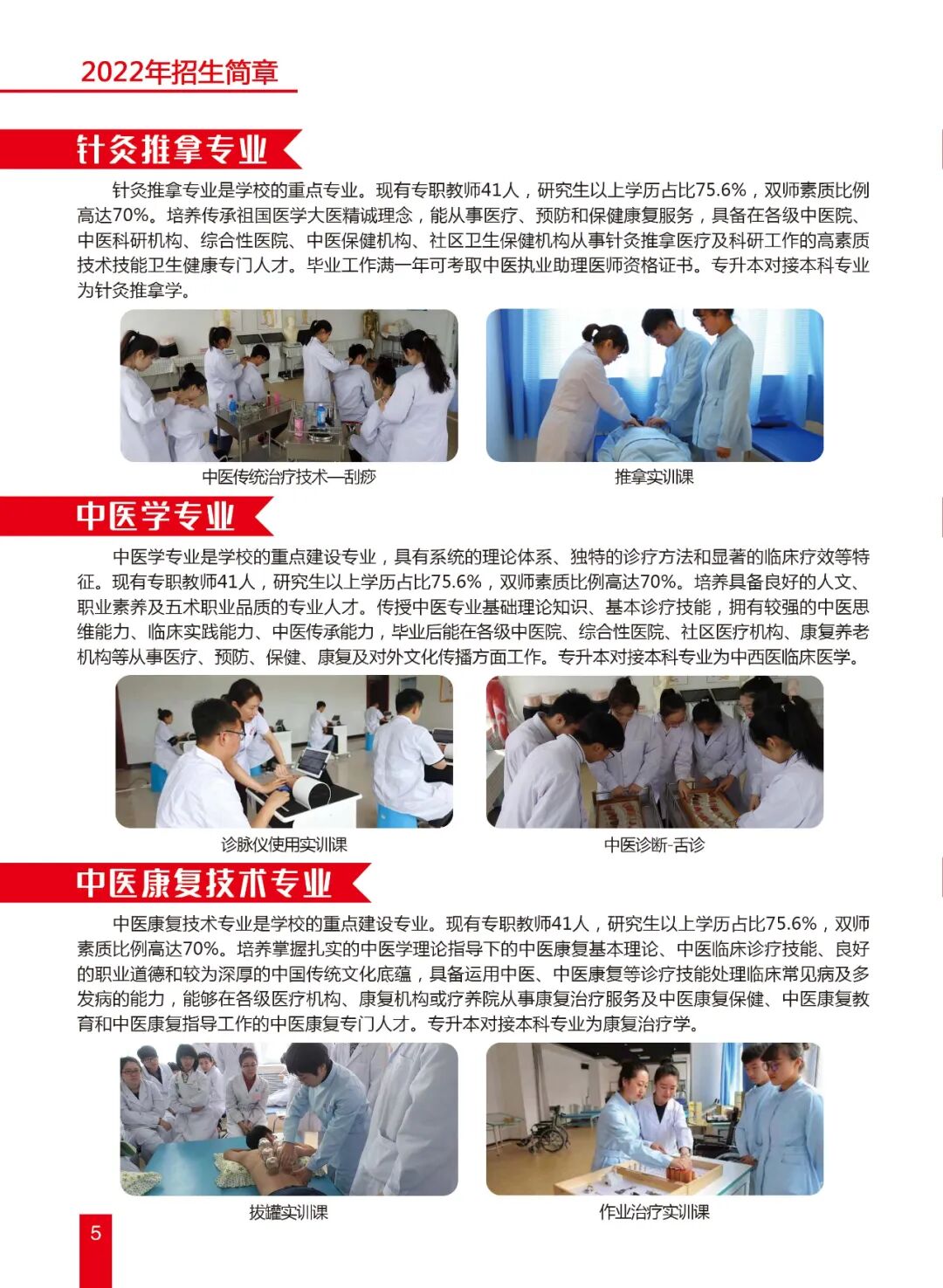 2022年招生简章

针灸推拿专业

针灸推拿专业是学校的重点专业。现有专职教师41人，研究生以上学历占比75.6%，双师素质比例高达70%。培养传承祖国医学大医精诚理念，能从事医疗、预防和保健康复服务，具备在各级中医院、中医科研机构、综合性医院、中医保健机构、社区卫生保健机构从事针灸推拿医疗及科研工作的高素质技术技能卫生健康专门人才。毕业工作满一年可考取中医执业助理医师资格证书。专升本对接本科专业为针灸推拿学。

中医传统治疗技术—刮痧

推拿实训课

中医学专业

中医学专业是学校的重点建设专业，具有系统的理论体系、独特的诊疗方法和显著的临床疗效等特征。现有专职教师41人，研究生以上学历占比75.6%，双师素质比例高达70%。培养具备良好的人文、职业素养及五术职业品质的专业人才。传授中医专业基础理论知识、基本诊疗技能，拥有较强的中医思维能力、临床实践能力、中医传承能力，毕业后能在各级中医院、综合性医院、社区医疗机构、康复养老机构等从事医疗、预防、保健、康复及对外文化传播方面工作。专升本对接本科专业为中西医临床医学。

诊脉仪使用实训课

中医诊断-舌诊

中医康复技术专业

中医康复技术专业是学校的重点建设专业。现有专职教师41人，研究生以上学历占比75.6%，双师素质比例高达70%。培养掌握扎实的中医学理论指导下的中医康复基本理论、中医临床诊疗技能、良好的职业道德和较为深厚的中国传统文化底蕴，具备运用中医、中医康复等诊疗技能处理临床常见病及多发病的能力，能够在各级医疗机构、康复机构或疗养院从事康复治疗服务及中医康复保健、中医康复教育和中医康复指导工作的中医康复专门人才。专升本对接本科专业为康复治疗学。

拔罐实训课

作业治疗实训课

5