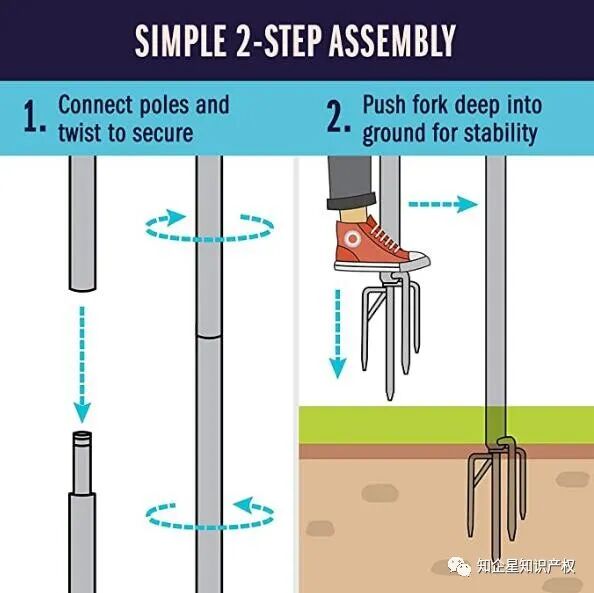 SIMPLE 2-STEP ASSEMBLY

1. Connect poles and twist to secure

2. Push fork deep into ground for stability

知企星知识产权