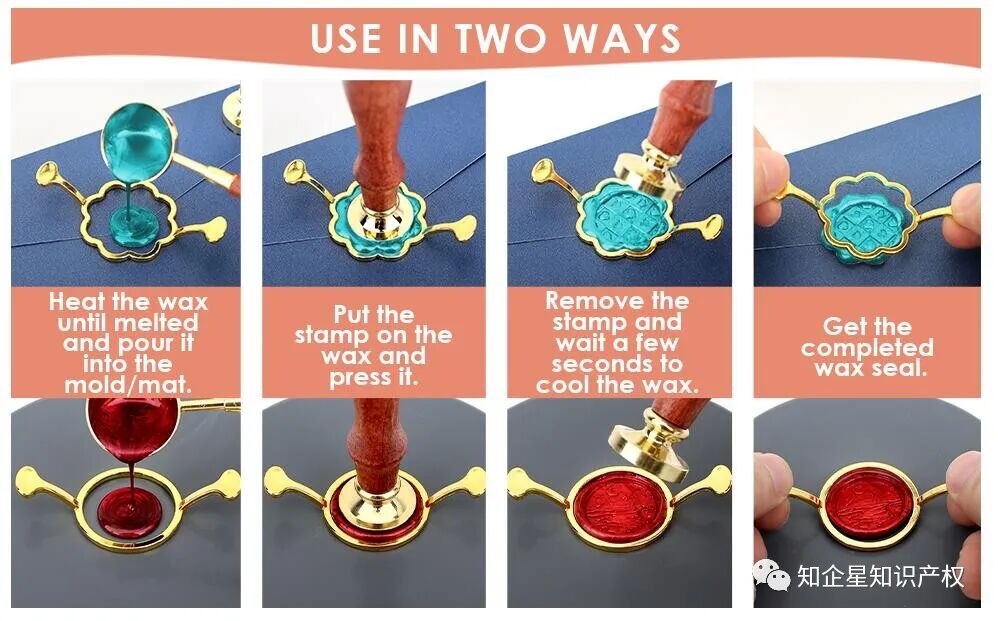 USE IN TWO WAYS

Heat the wax until melted and pour it into the mold/mat.

Put the stamp on the wax and press it.

Remove the stamp and wait a few seconds to cool the wax.

Get the completed wax seal.

知企星知识产权