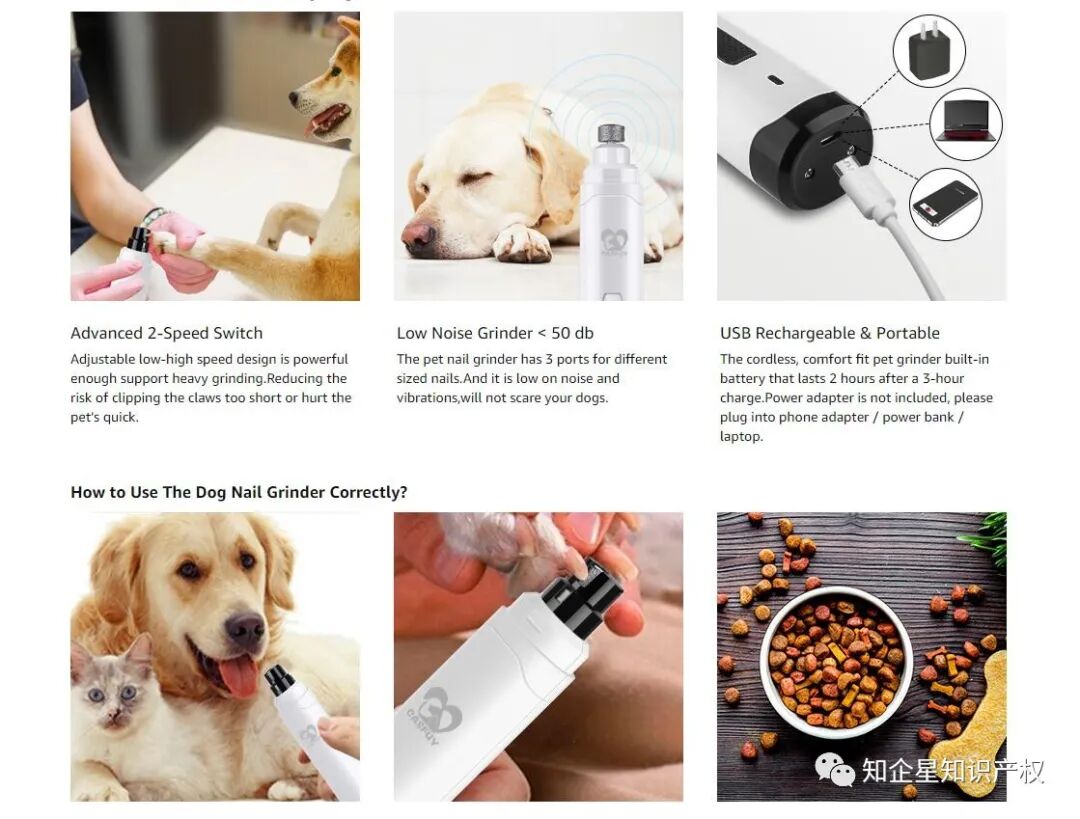 Advanced 2-Speed Switch

Adjustable low-high speed design is powerful enough support heavy grinding.Reducing the risk of clipping the claws too short or hurt the pet's quick.

Low Noise Grinder < 50 db

The pet nail grinder has 3 ports for different sized nails.And it is low on noise and vibrations,will not scare your dogs.

USB Rechargeable & Portable

The cordless, comfort fit pet grinder built-in battery that lasts 2 hours after a 3-hour charge.Power adapter is not included, please plug into phone adapter / power bank / laptop.

How to Use The Dog Nail Grinder Correctly?

CASFUY

知企星知识产权