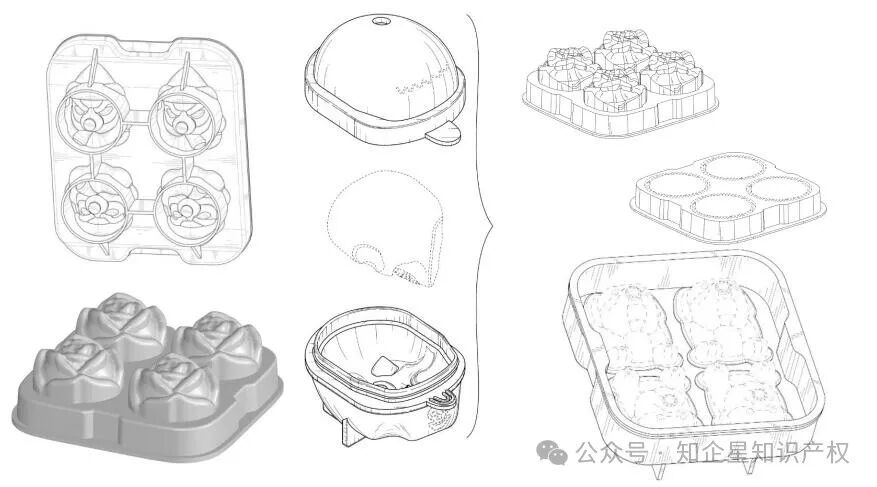 公众号 · 知企星知识产权