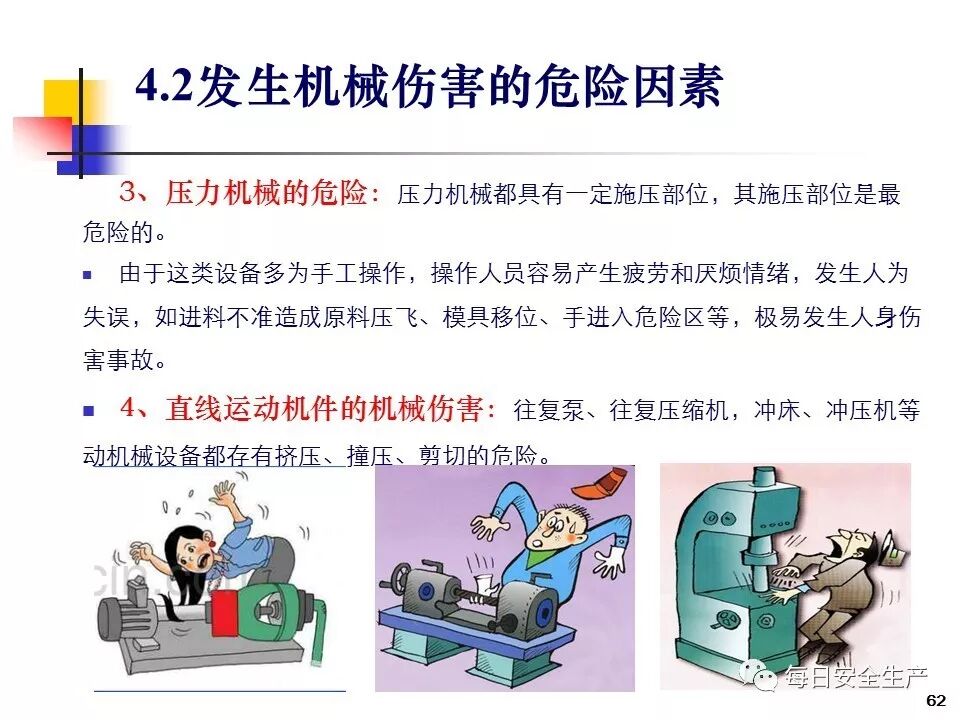 4.2发生机械伤害的危险因素

3、压力机械的危险：压力机械都具有一定施压部位，其施压部位是最危险的。

由于这类设备多为手工操作，操作人员容易产生疲劳和厌烦情绪，发生人为失误，如进料不准造成原料压飞、模具移位、手进入危险区等，极易发生人身伤害事故。

4、直线运动机件的机械伤害：往复泵、往复压缩机，冲床、冲压机等动机械设备都存有挤压、撞压、剪切的危险。

每日安全生产

62