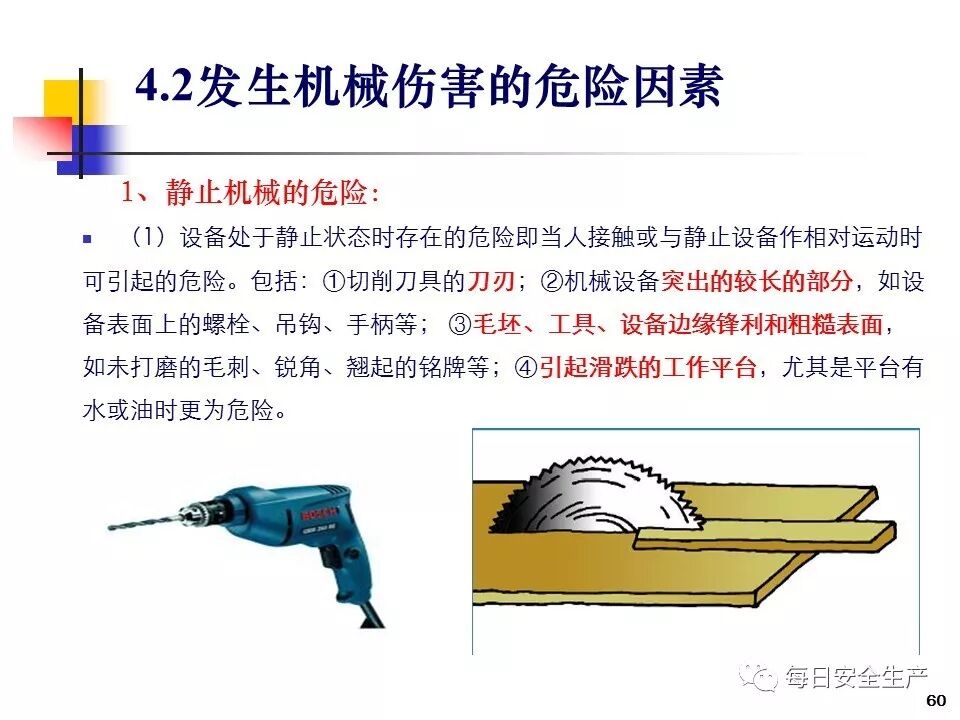 4.2发生机械伤害的危险因素

1、静止机械的危险：

（1）设备处于静止状态时存在的危险即当人接触或与静止设备作相对运动时可引起的危险。包括：①切削刀具的刀刃；②机械设备突出的较长的部分，如设备表面上的螺栓、吊钩、手柄等；③毛坯、工具、设备边缘锋利和粗糙表面，如未打磨的毛刺、锐角、翘起的铭牌等；④引起滑跌的工作平台，尤其是平台有水或油时更为危险。

BOSCH

每日安全生产

60