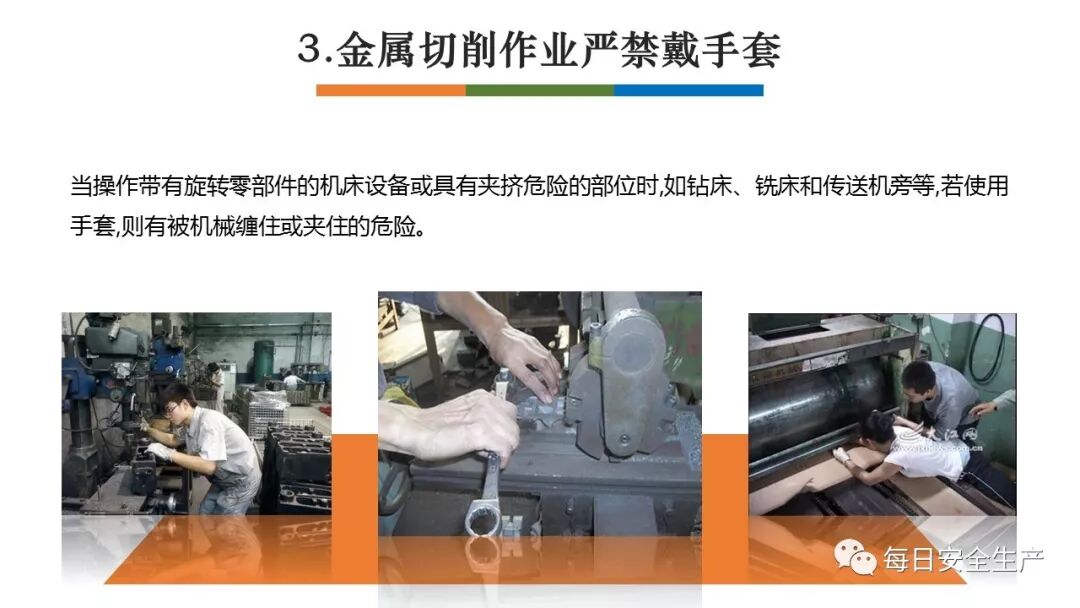 3.金属切削作业严禁戴手套

当操作带有旋转零部件的机床设备或具有夹挤危险的部位时,如钻床、铣床和传送机旁等,若使用手套,则有被机械缠住或夹住的危险。

每日安全生产